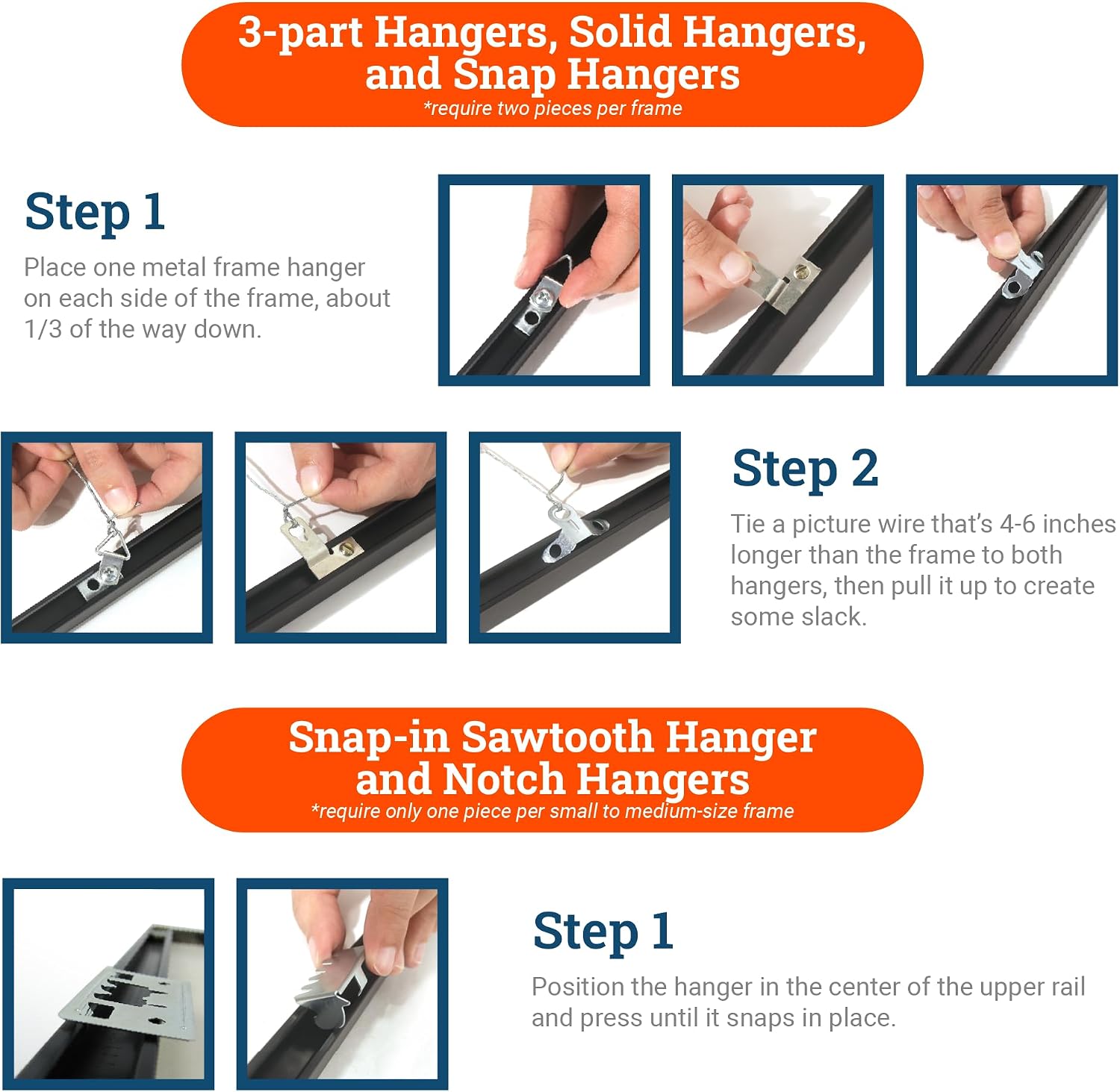 3-part Hangers, Solid Hangers, and Snap Hangers
*require two pieces per frame

Step 1
Place one metal frame hanger on each side of the frame, about 1/3 of the way down.

Step 2
Tie a picture wire that's 4-6 inches longer than the frame to both hangers, then pull it up to create some slack.

Snap-in Sawtooth Hanger and Notch Hangers
*require only one piece per small to medium-size frame

Step 1
Position the hanger in the center of the upper rail and press until it snaps in place.