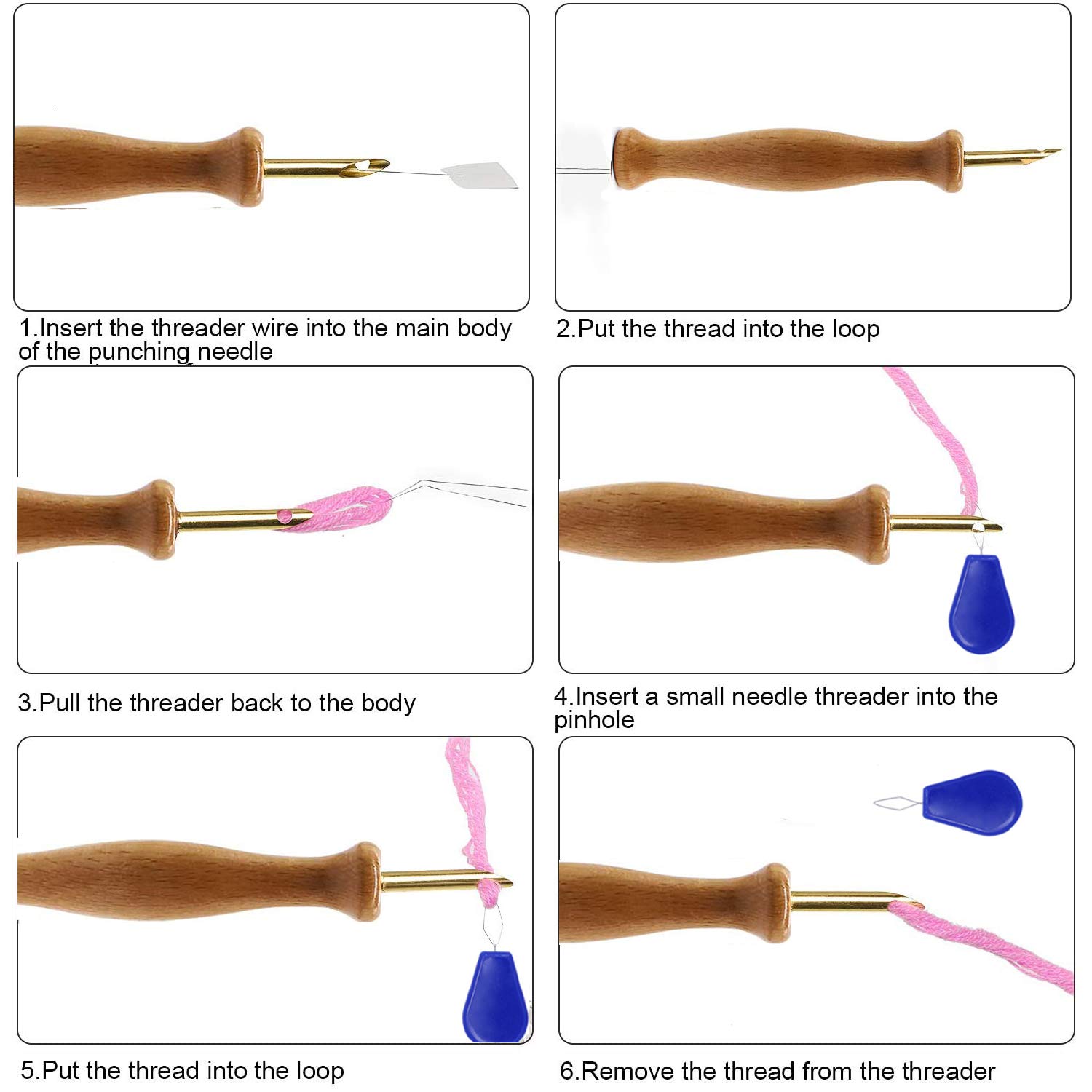 1.Insert the threader wire into the main body of the punching needle

2.Put the thread into the loop

3.Pull the threader back to the body

4.Insert a small needle threader into the pinhole

5.Put the thread into the loop

6.Remove the thread from the threader