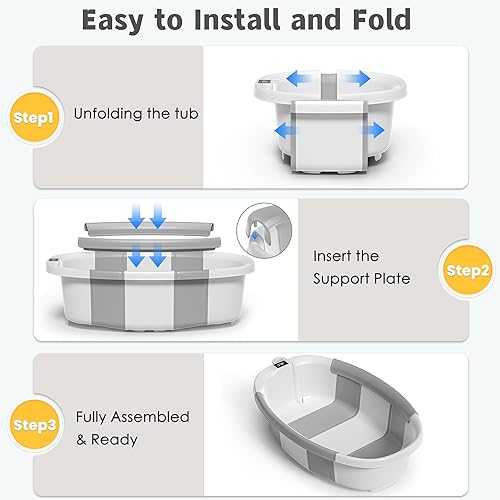 Easy to Install and Fold

Step1

Unfolding the tub

Insert the Support Plate

Step2

Step3

Fully Assembled & Ready