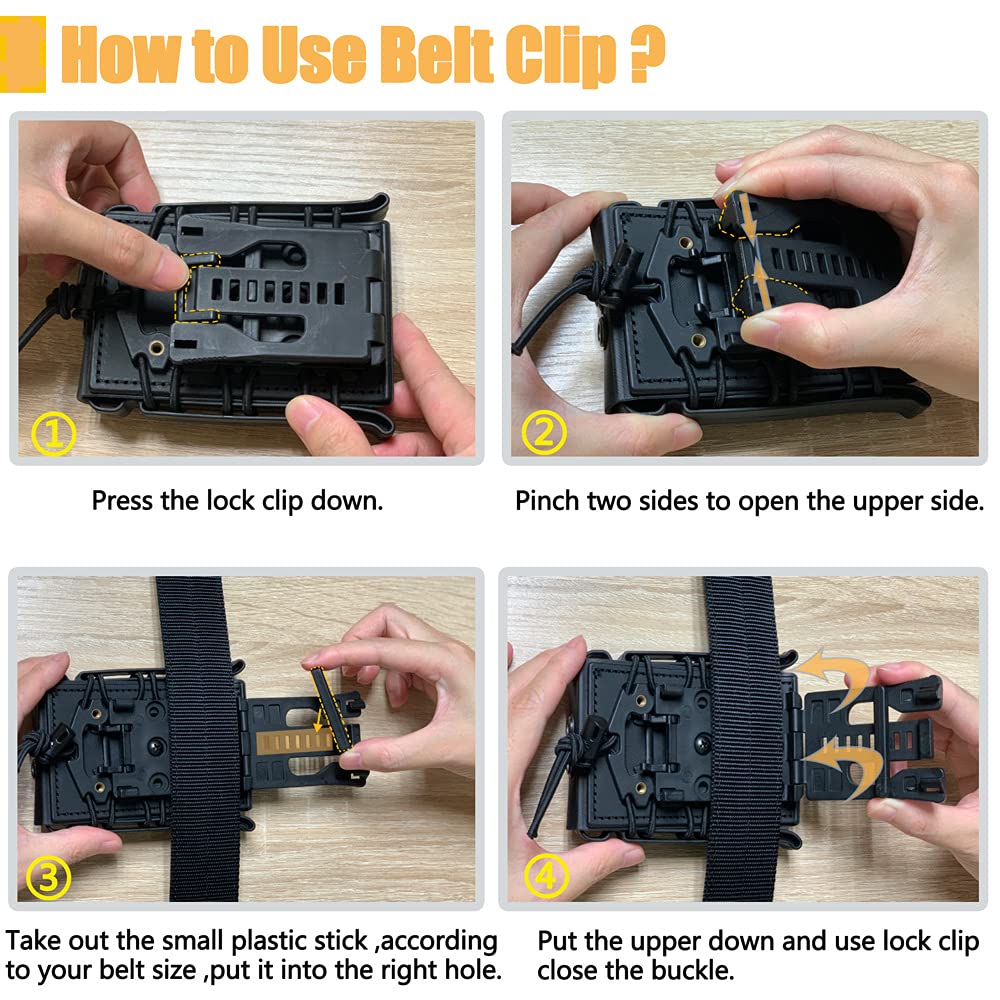 How to Use Belt Clip ?

①

Press the lock clip down.

②

Pinch two sides to open the upper side.

③

Take out the small plastic stick ,according to your belt size ,put it into the right hole.

④

Put the upper down and use lock clip close the buckle.