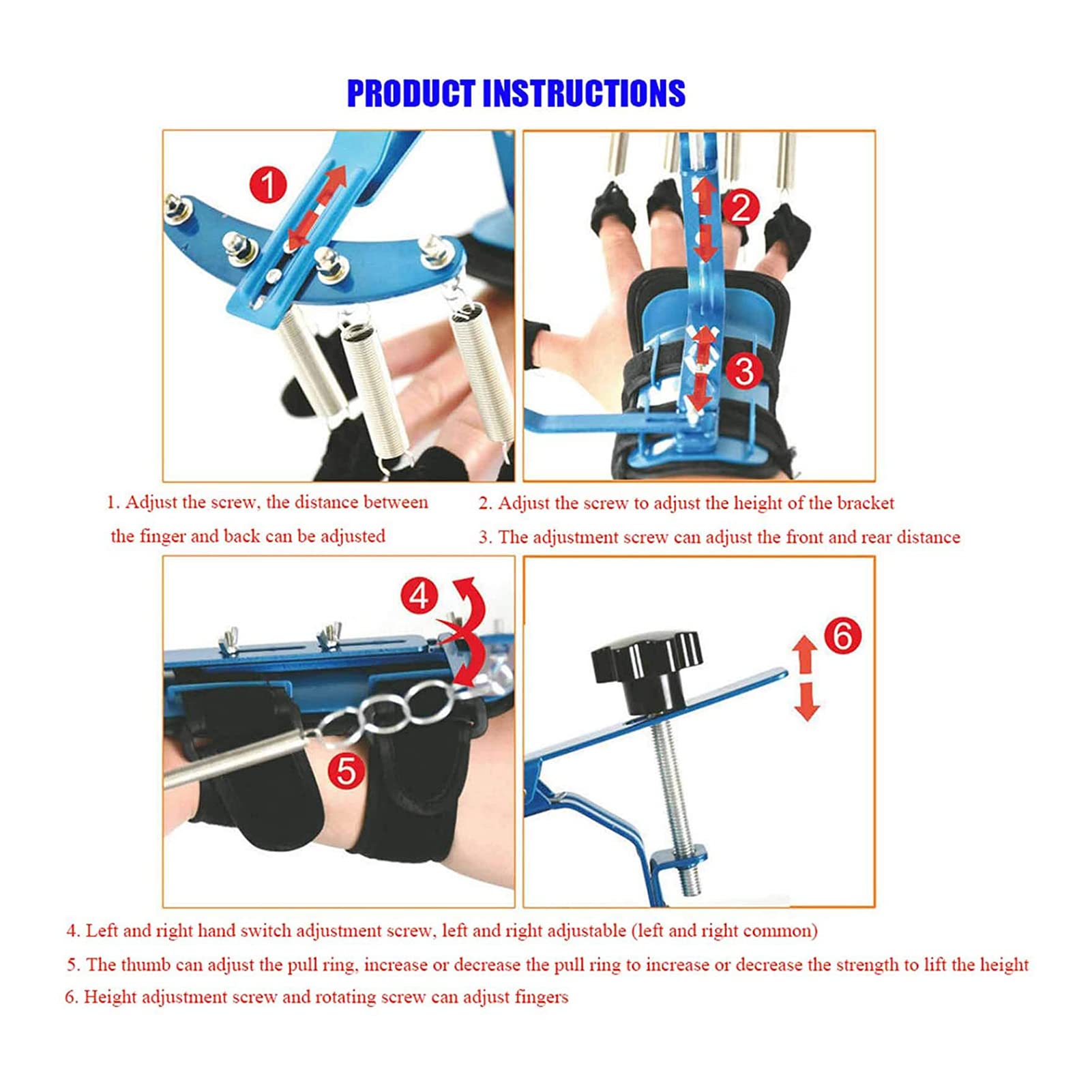 PRODUCT INSTRUCTIONS

1

2

3

1. Adjust the screw, the distance between the finger and back can be adjusted

2. Adjust the screw to adjust the height of the bracket

3. The adjustment screw can adjust the front and rear distance

4

5

6

4. Left and right hand switch adjustment screw, left and right adjustable (left and right common)

5. The thumb can adjust the pull ring, increase or decrease the pull ring to increase or decrease the strength to lift the height

6. Height adjustment screw and rotating screw can adjust fingers