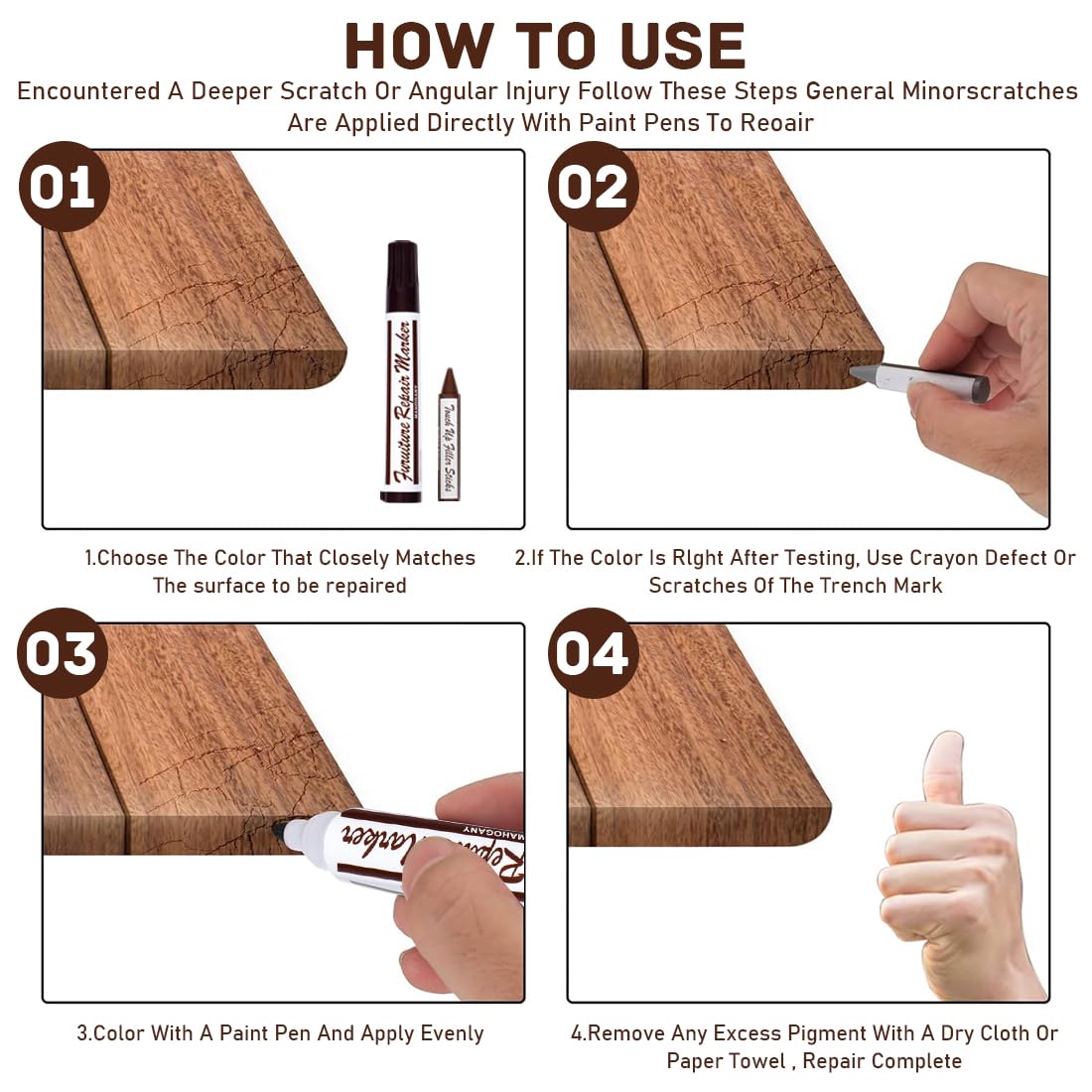 HOW TO USE

Encountered A Deeper Scratch Or Angular Injury Follow These Steps General Minorscratches Are Applied Directly With Paint Pens To Reoair

01

Furniture Repair Marker

Touch Up Filler Sticks

1.Choose The Color That Closely Matches The surface to be repaired

02

2.If The Color Is Rlght After Testing, Use Crayon Defect Or Scratches Of The Trench Mark

03

MAHOGANY

Repair Marker

3.Color With A Paint Pen And Apply Evenly

04

4.Remove Any Excess Pigment With A Dry Cloth Or Paper Towel , Repair Complete