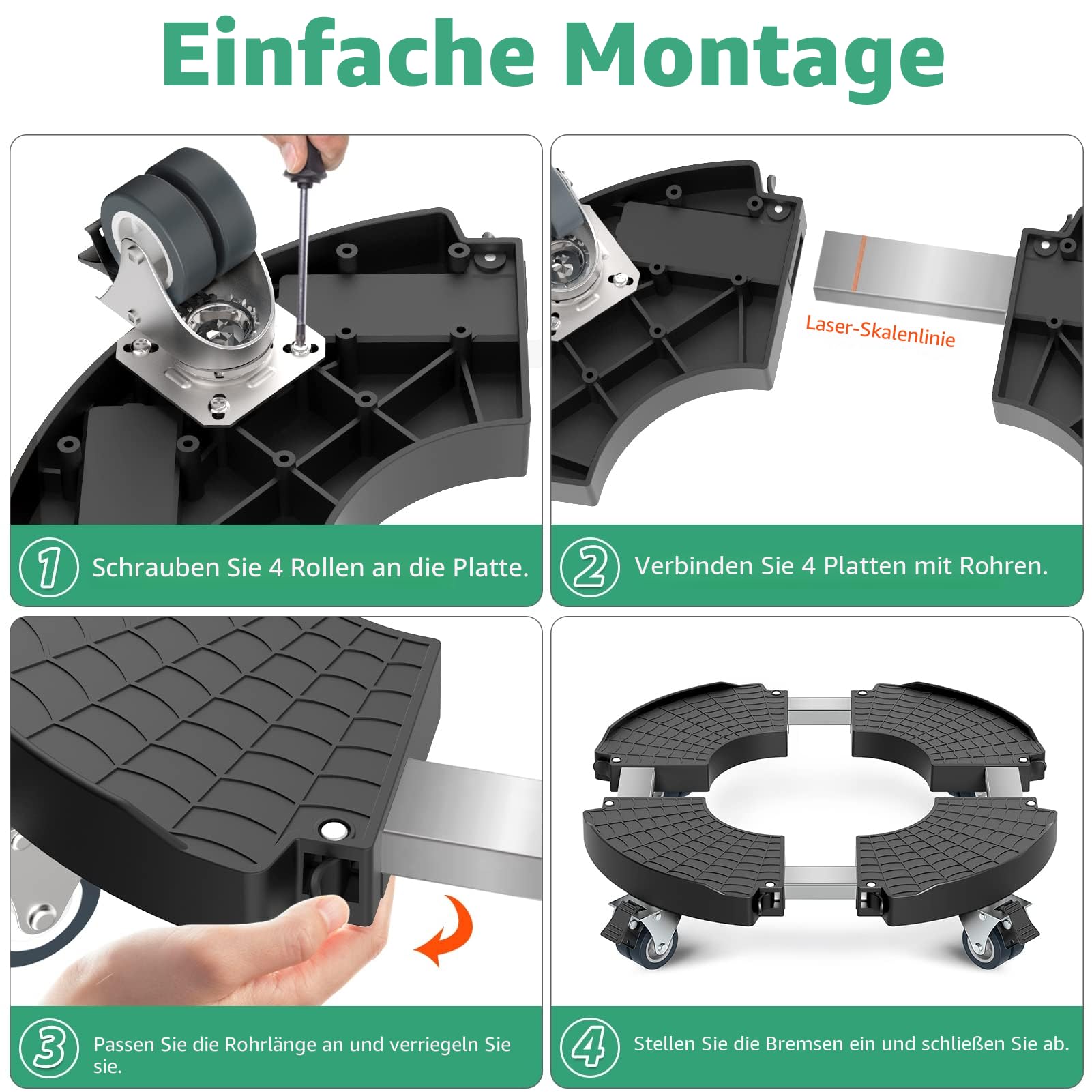 Einfache Montage

1 Schrauben Sie 4 Rollen an die Platte.

Laser-Skalenlinie

2 Verbinden Sie 4 Platten mit Rohren.

3 Passen Sie die Rohrlänge an und verriegeln Sie sie.

4 Stellen Sie die Bremsen ein und schließen Sie ab.