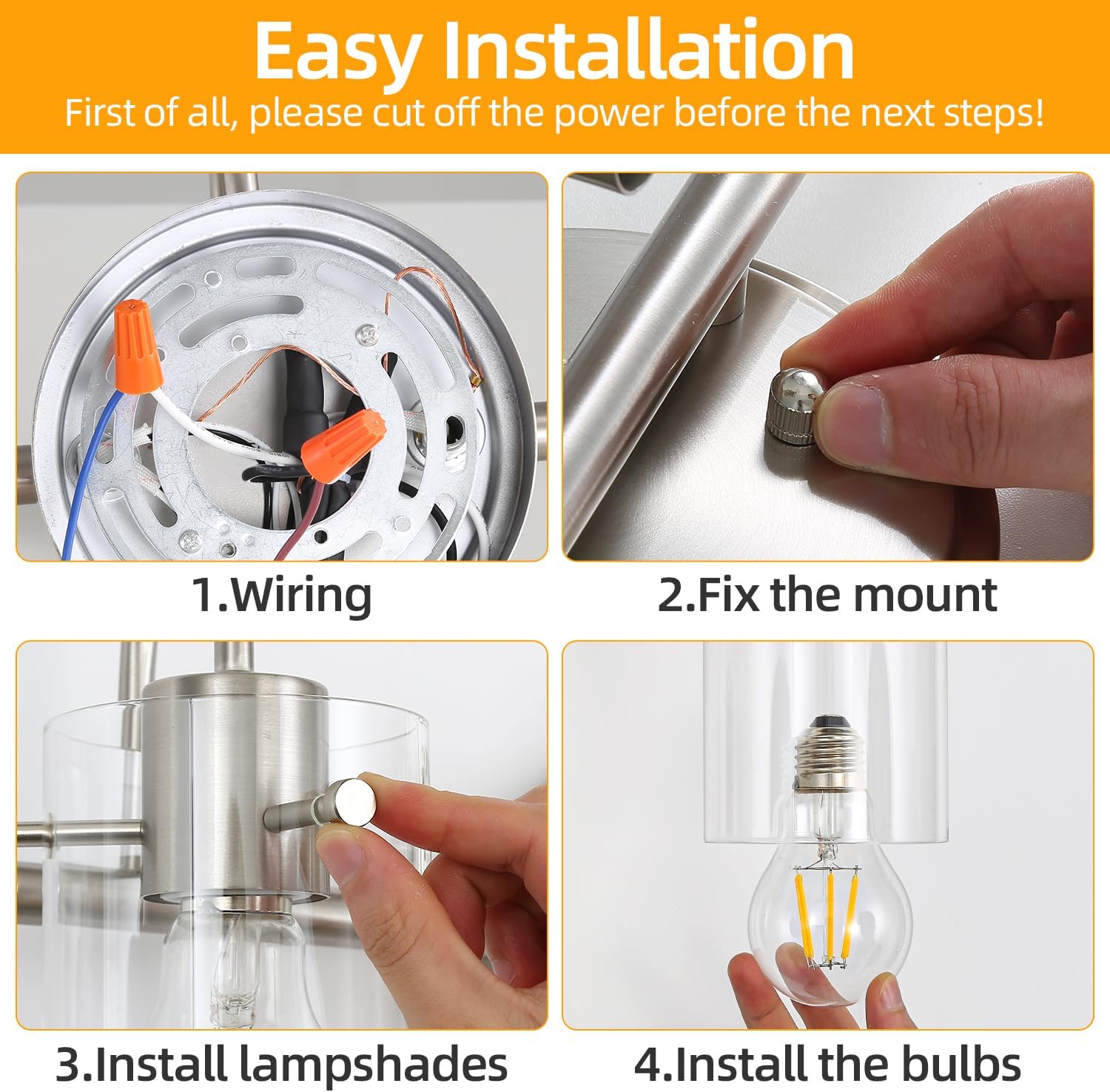 Easy Installation

First of all, please cut off the power before the next steps!

1.Wiring

2.Fix the mount

3.Install lampshades

4.Install the bulbs