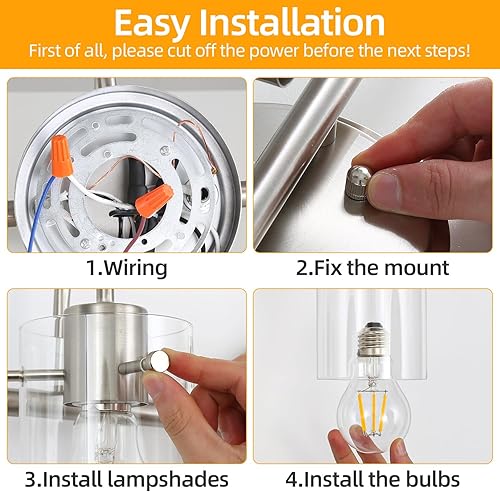 Easy Installation
First of all, please cut off the power before the next steps!

1.Wiring

2.Fix the mount

3.Install lampshades

4.Install the bulbs