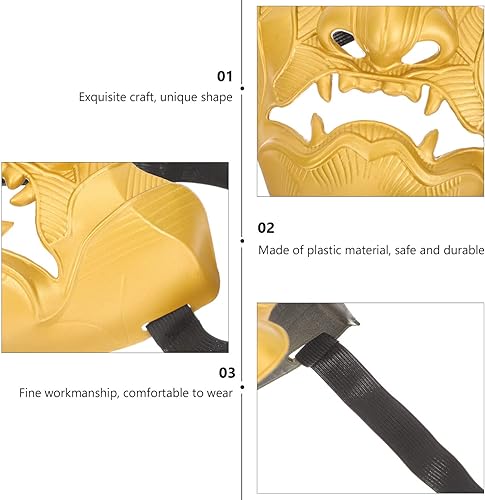 01
Exquisite craft, unique shape

02
Made of plastic material, safe and durable

03
Fine workmanship, comfortable to wear