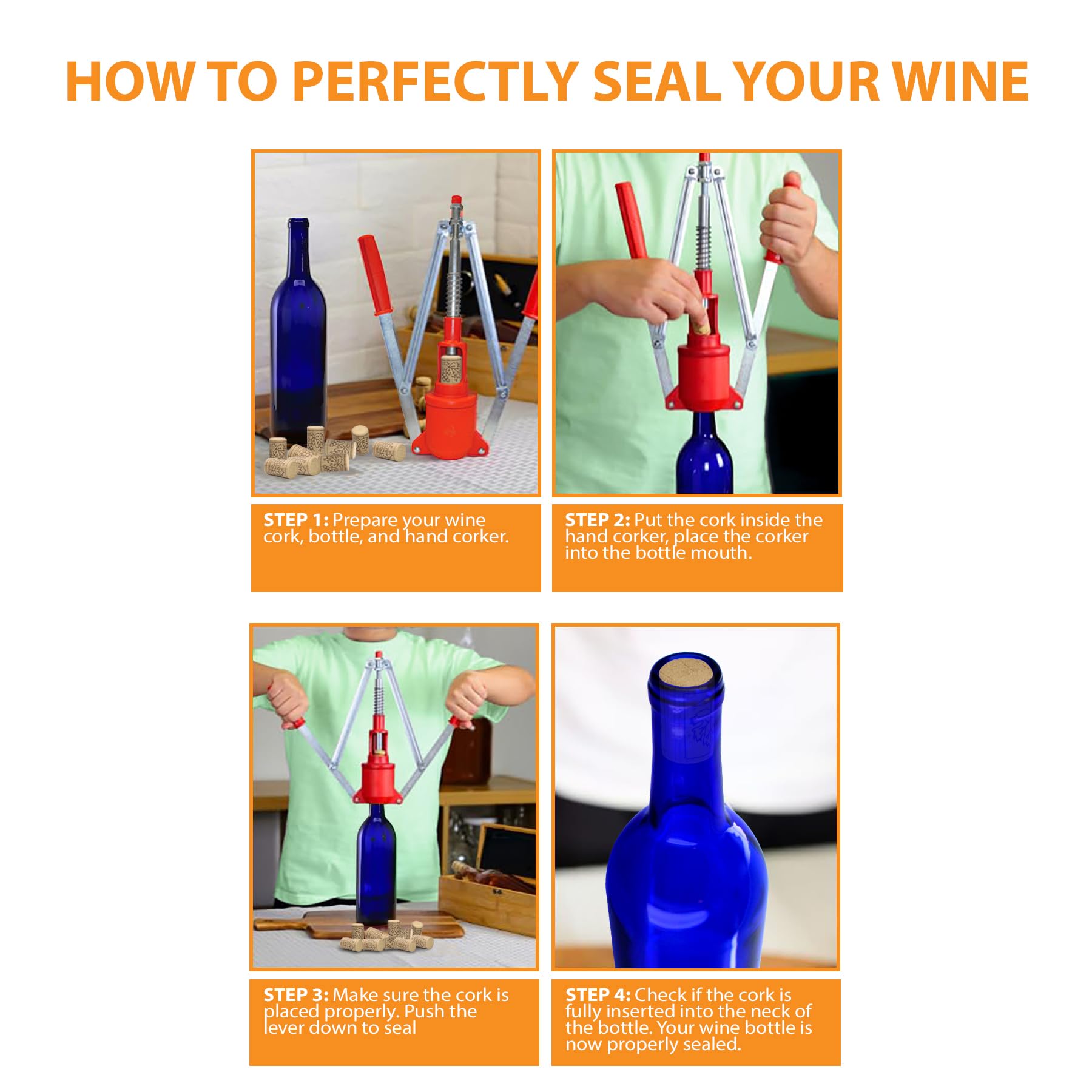 HOW TO PERFECTLY SEAL YOUR WINE

STEP 1: Prepare your wine cork, bottle, and hand corker.

STEP 2: Put the cork inside the hand corker, place the corker into the bottle mouth.

STEP 3: Make sure the cork is placed properly. Push the lever down to seal

STEP 4: Check if the cork is fully inserted into the neck of the bottle. Your wine bottle is now properly sealed.