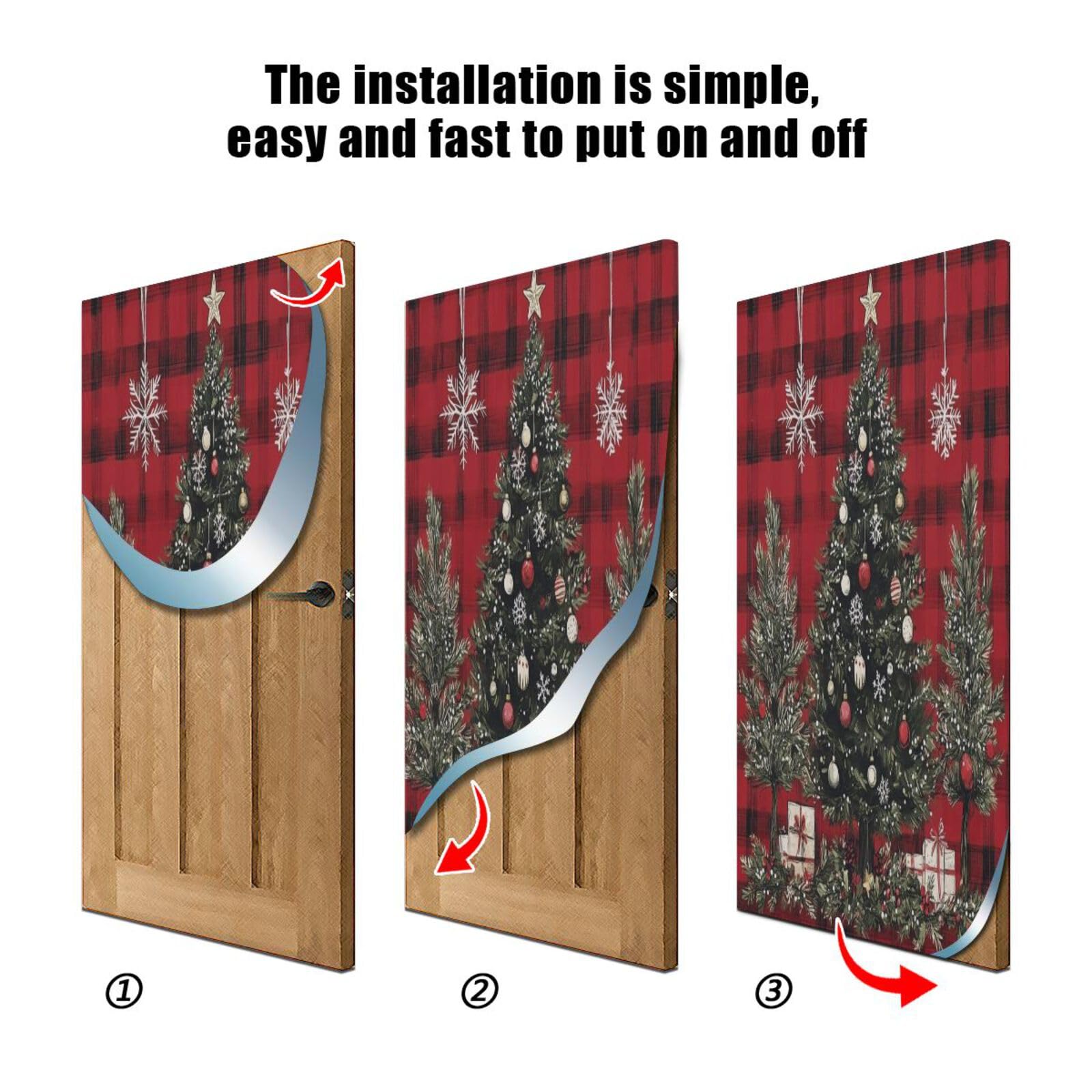 The installation is simple, easy and fast to put on and off

①

②

③