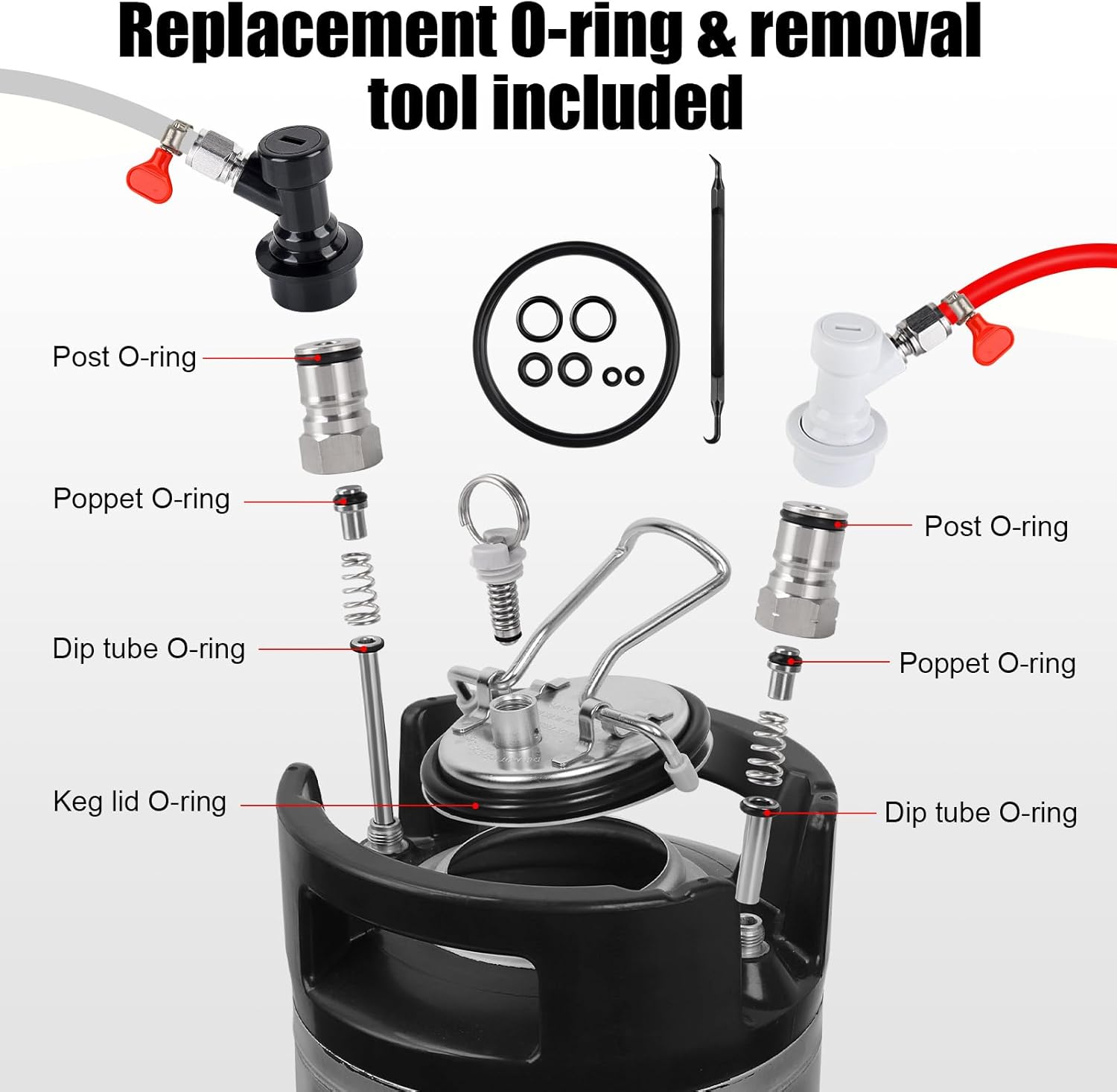 Replacement O-ring & removal tool included

Post O-ring

Poppet O-ring

Dip tube O-ring

Keg lid O-ring

Post O-ring

Poppet O-ring

Dip tube O-ring