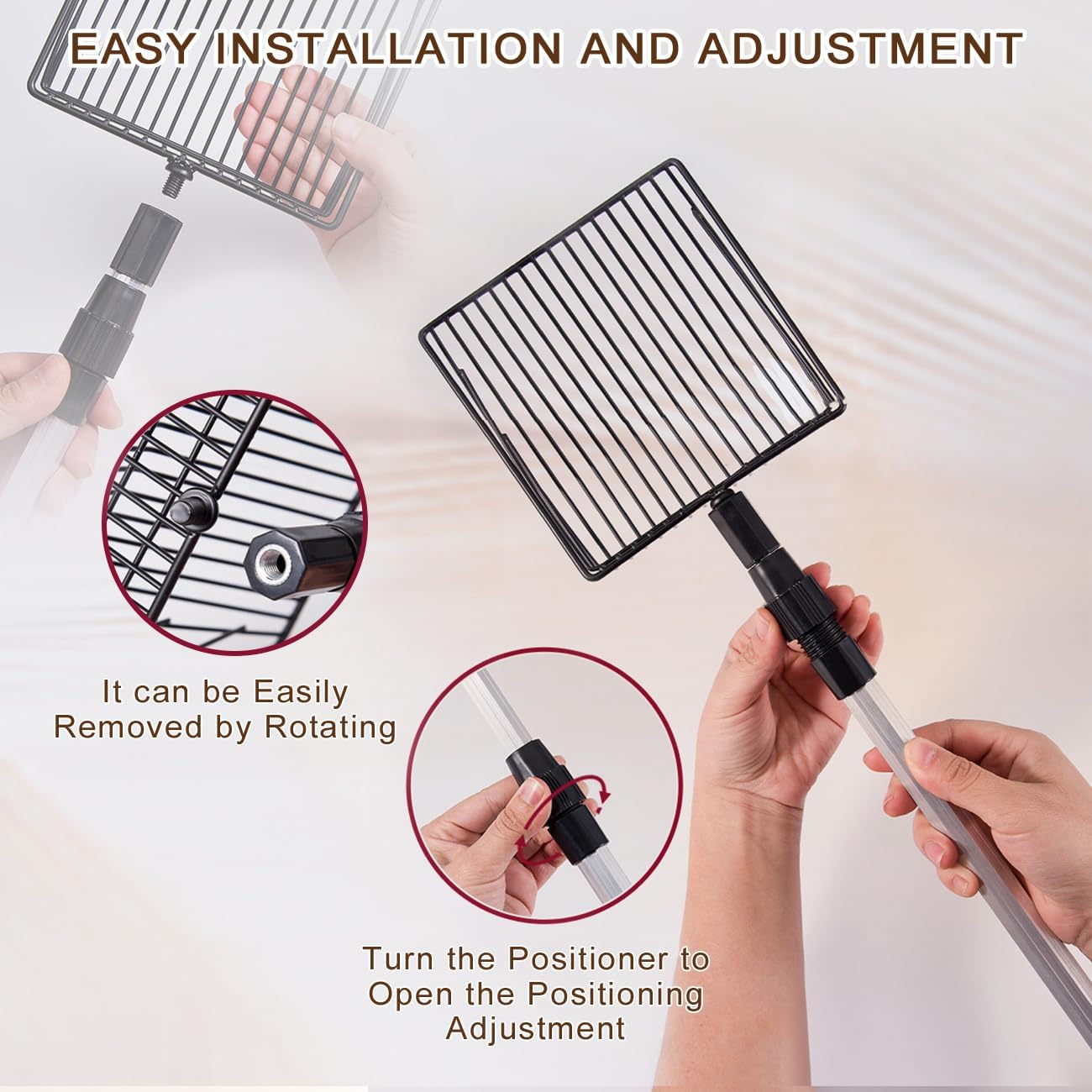 EASY INSTALLATION AND ADJUSTMENT

It can be Easily Removed by Rotating

Turn the Positioner to Open the Positioning Adjustment