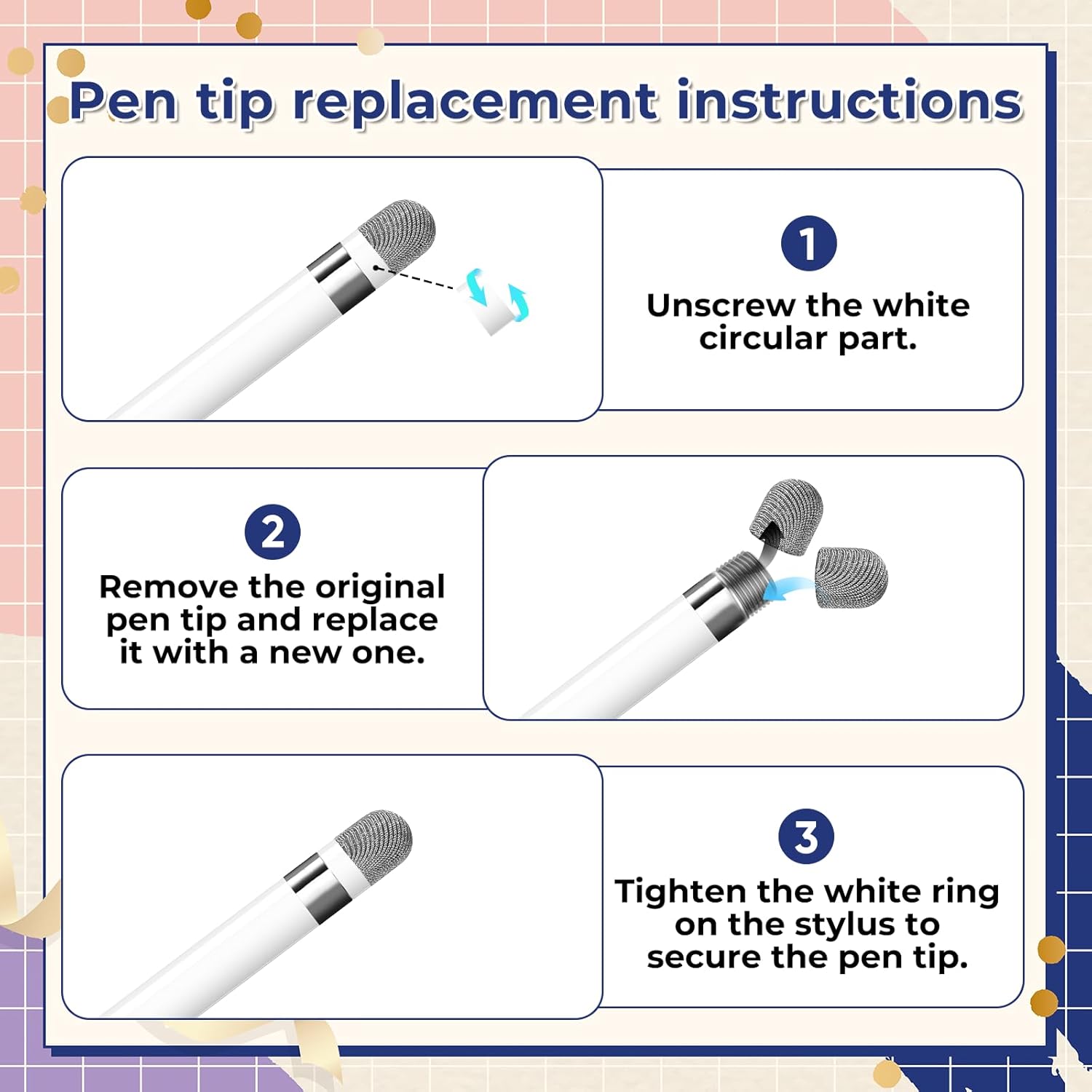 Pen tip replacement instructions

1
Unscrew the white circular part.

2
Remove the original pen tip and replace it with a new one.

3
Tighten the white ring on the stylus to secure the pen tip.