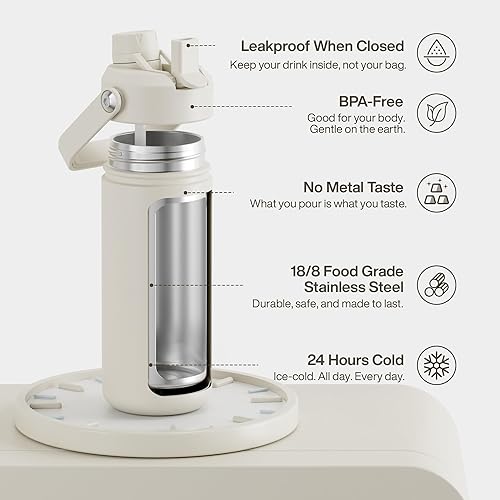 Leakproof When Closed
Keep your drink inside, not your bag.

BPA-Free
Good for your body. Gentle on the earth.

No Metal Taste
What you pour is what you taste.

18/8 Food Grade Stainless Steel
Durable, safe, and made to last.

24 Hours Cold
Ice-cold. All day. Every day.