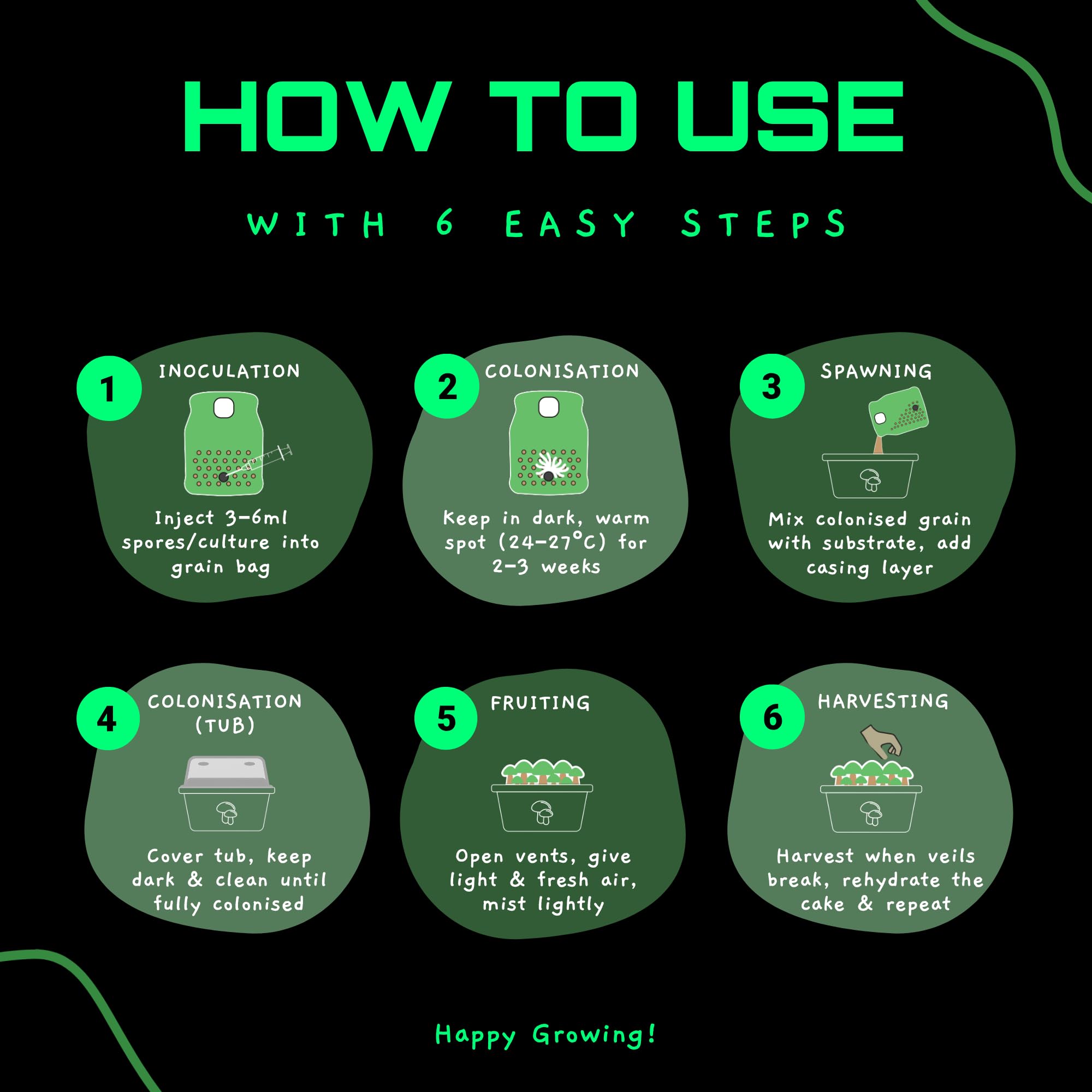 HOW TO USE

WITH 6 EASY STEPS

1 INOCULATION

Inject 3-6ml spores/culture into grain bag

2 COLONISATION

Keep in dark, warm spot (24-27°C) for 2-3 weeks

3 SPAWNING

Mix colonised grain with substrate, add casing layer

4 COLONISATION (TUB)

Cover tub, keep dark & clean until fully colonised

5 FRUITING

Open vents, give light & fresh air, mist lightly

6 HARVESTING

Harvest when veils break, rehydrate the cake & repeat

Happy Growing!