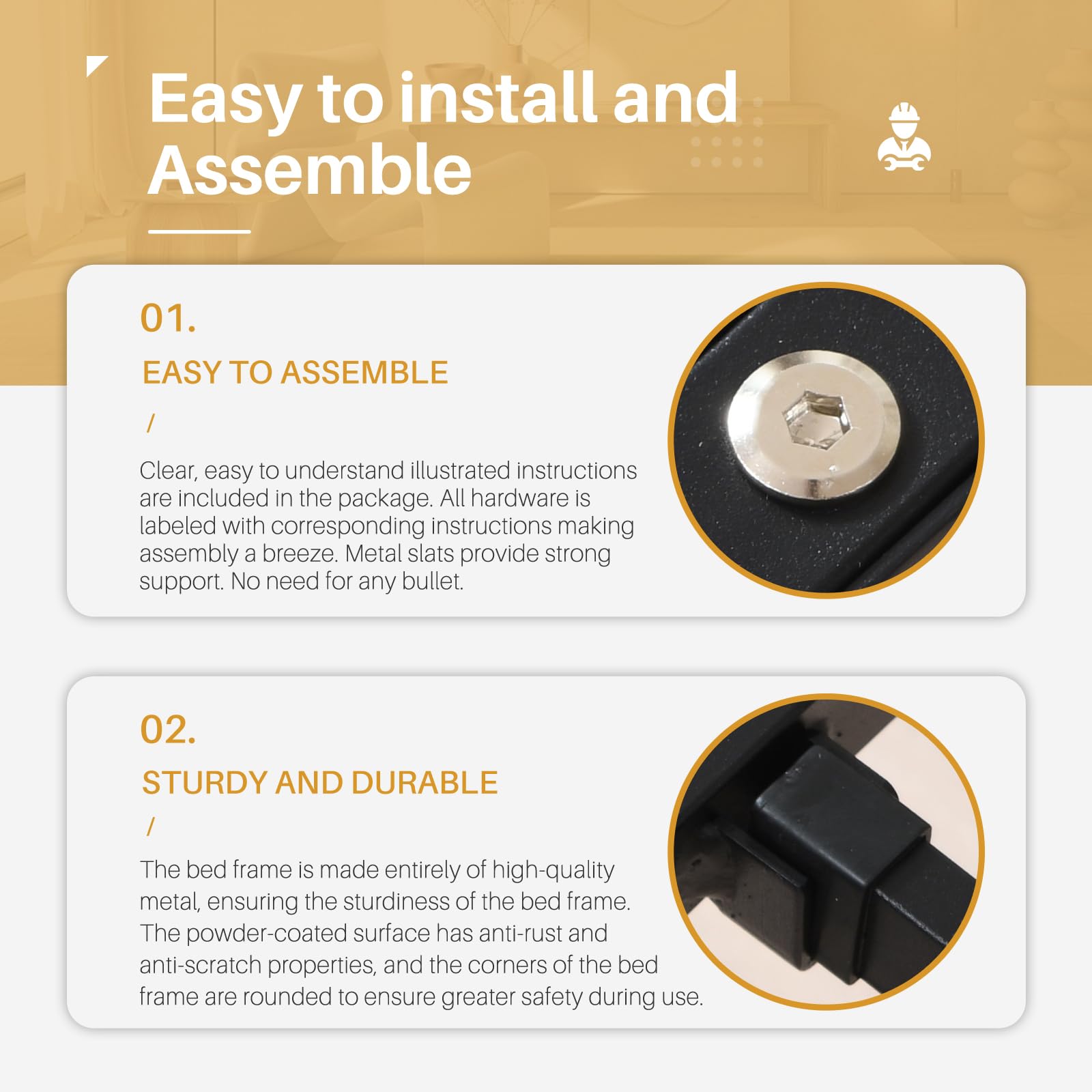 Easy to install and Assemble

01.

EASY TO ASSEMBLE

/

Clear, easy to understand illustrated instructions are included in the package. All hardware is labeled with corresponding instructions making assembly a breeze. Metal slats provide strong support. No need for any bullet.

02.

STURDY AND DURABLE

/

The bed frame is made entirely of high-quality metal, ensuring the sturdiness of the bed frame. The powder-coated surface has anti-rust and anti-scratch properties, and the corners of the bed frame are rounded to ensure greater safety during use.