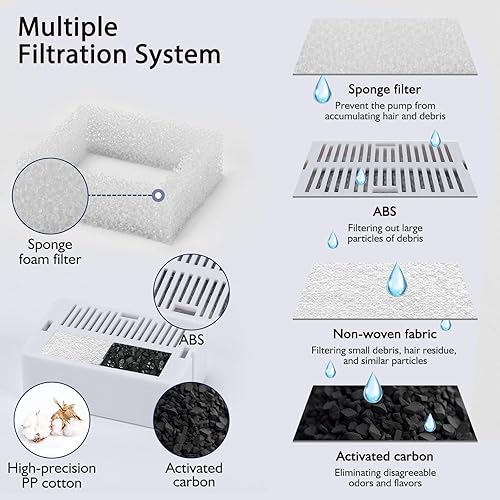 Multiple Filtration System

Sponge foam filter

ABS

High-precision PP cotton

Activated carbon

Sponge filter
Prevent the pump from accumulating hair and debris

ABS
Filtering out large particles of debris

Non-woven fabric
Filtering small debris, hair residue, and similar particles

Activated carbon
Eliminating disagreeable odors and flavors