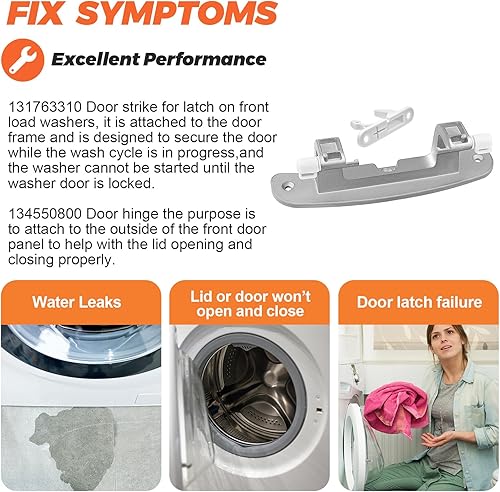 FIX SYMPTOMS

Excellent Performance

131763310 Door strike for latch on front load washers, it is attached to the door frame and is designed to secure the door while the wash cycle is in progress,and the washer cannot be started until the washer door is locked.

134550800 Door hinge the purpose is to attach to the outside of the front door panel to help with the lid opening and closing properly.

Water Leaks

Lid or door won't open and close

Door latch failure