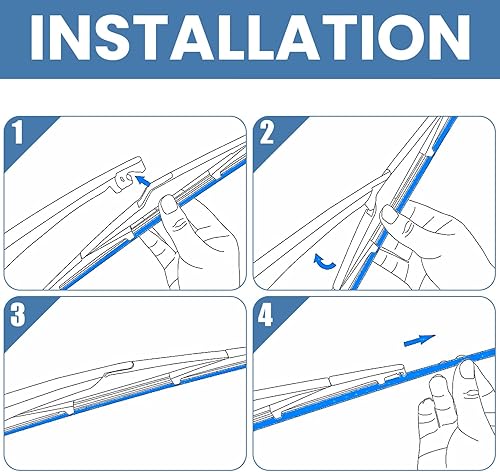 INSTALLATION

1

2

3

4