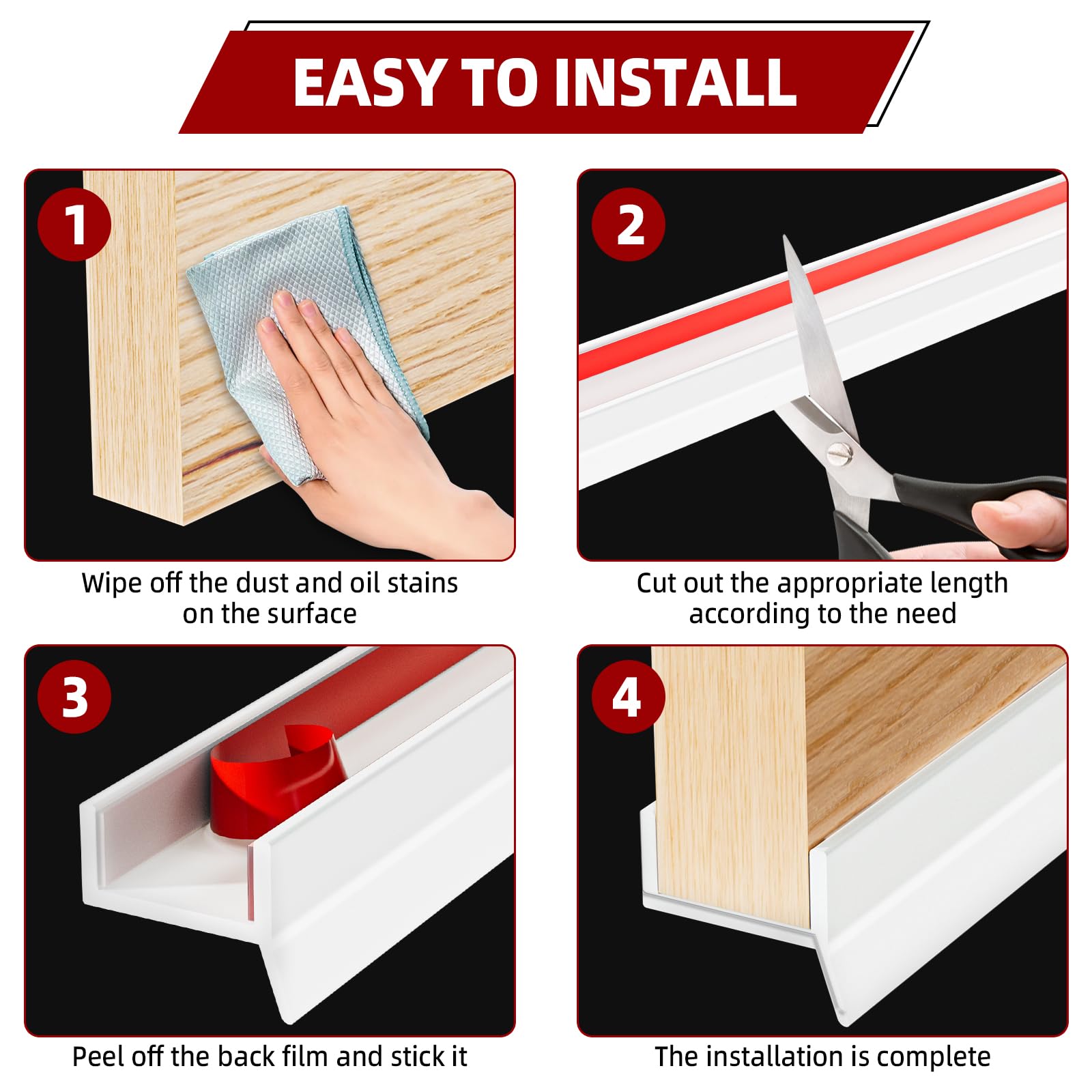 EASY TO INSTALL

1

Wipe off the dust and oil stains on the surface

2

Cut out the appropriate length according to the need

3

Peel off the back film and stick it

4

The installation is complete