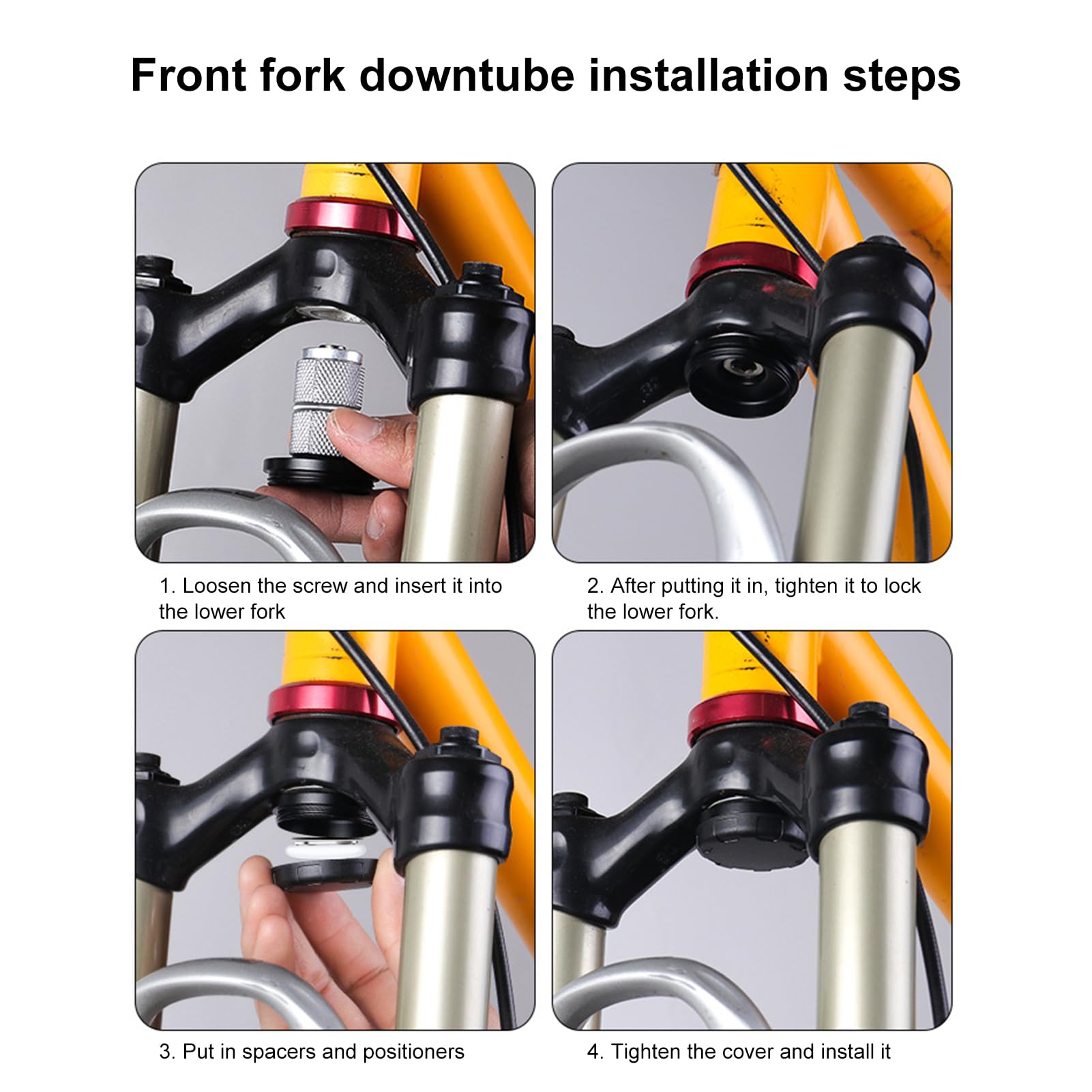 Front fork downtube installation steps

1. Loosen the screw and insert it into the lower fork

2. After putting it in, tighten it to lock the lower fork.

3. Put in spacers and positioners

4. Tighten the cover and install it