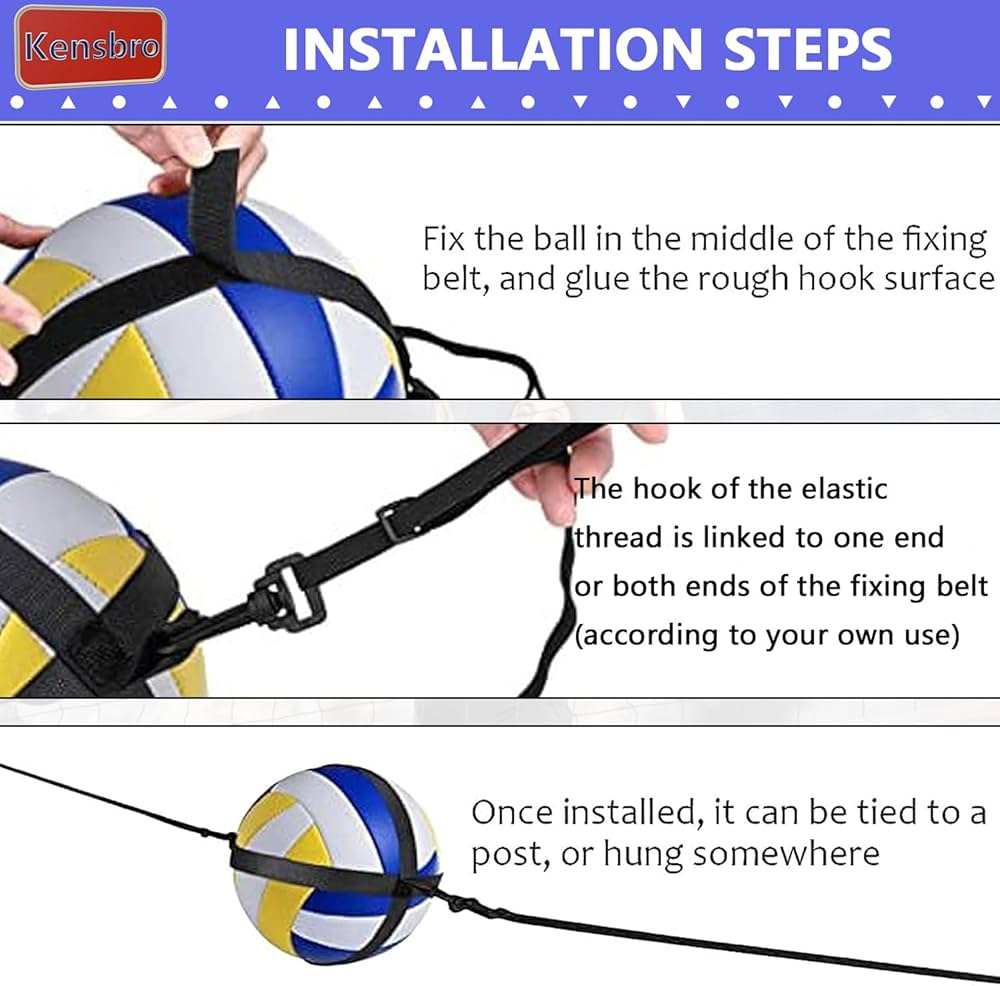 Kensbro

INSTALLATION STEPS

Fix the ball in the middle of the fixing belt, and glue the rough hook surface

The hook of the elastic thread is linked to one end or both ends of the fixing belt (according to your own use)

Once installed, it can be tied to a post, or hung somewhere