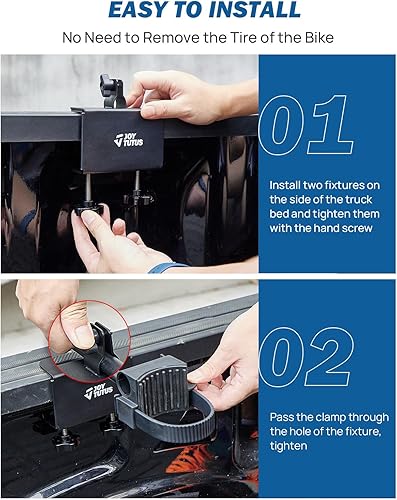 EASY TO INSTALL

No Need to Remove the Tire of the Bike

JOY TUTUS

01

Install two fixtures on the side of the truck bed and tighten them with the hand screw

JOY TUTUS

02

Pass the clamp through the hole of the fixture, tighten