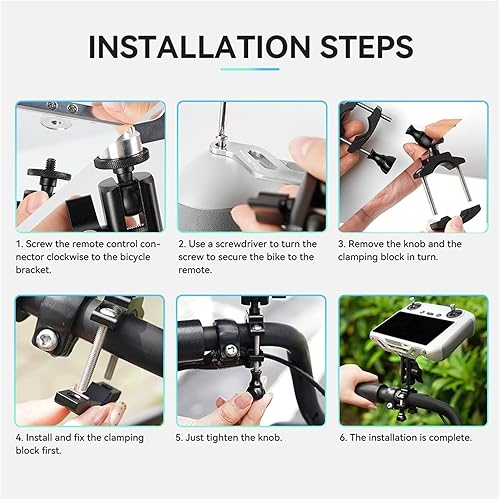 INSTALLATION STEPS

1. Screw the remote control connector clockwise to the bicycle bracket.

2. Use a screwdriver to turn the screw to secure the bike to the remote.

3. Remove the knob and the clamping block in turn.

4. Install and fix the clamping block first.

5. Just tighten the knob.

6. The installation is complete.