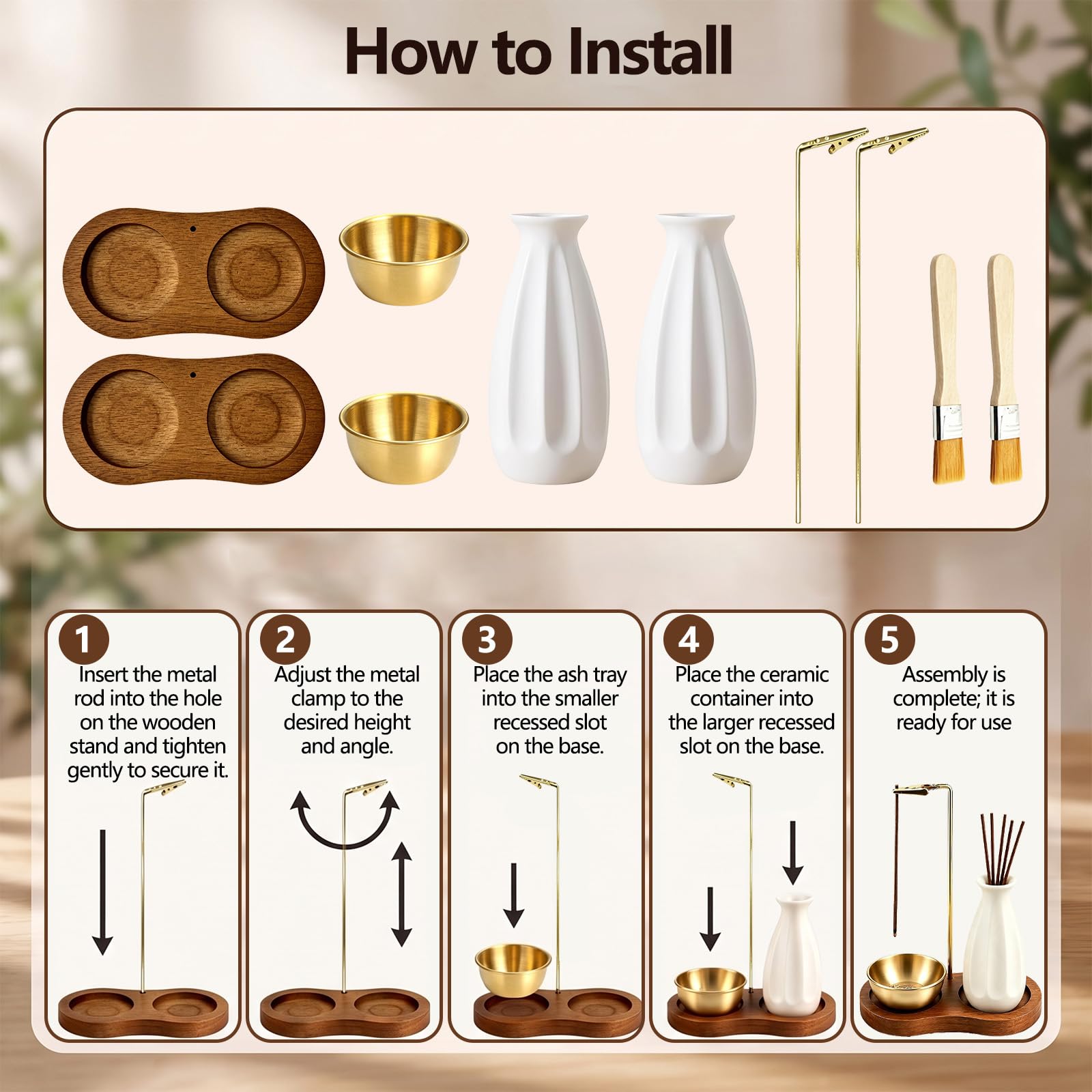 How to Install

1
Insert the metal rod into the hole on the wooden stand and tighten gently to secure it.

2
Adjust the metal clamp to the desired height and angle.

3
Place the ash tray into the smaller recessed slot on the base.

4
Place the ceramic container into the larger recessed slot on the base.

5
Assembly is complete; it is ready for use