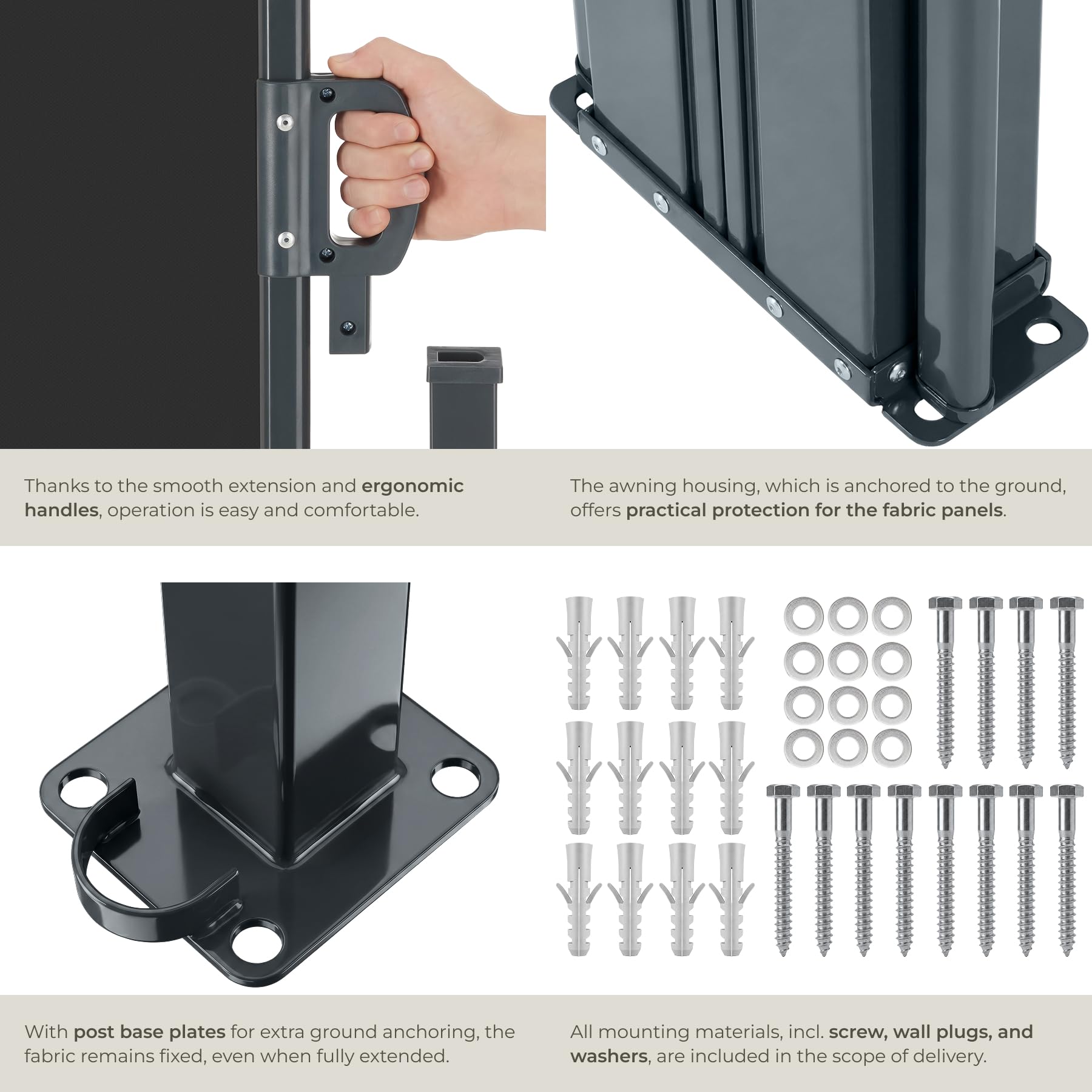 Thanks to the smooth extension and ergonomic handles, operation is easy and comfortable.

The awning housing, which is anchored to the ground, offers practical protection for the fabric panels.

With post base plates for extra ground anchoring, the fabric remains fixed, even when fully extended.

All mounting materials, incl. screw, wall plugs, and washers, are included in the scope of delivery.