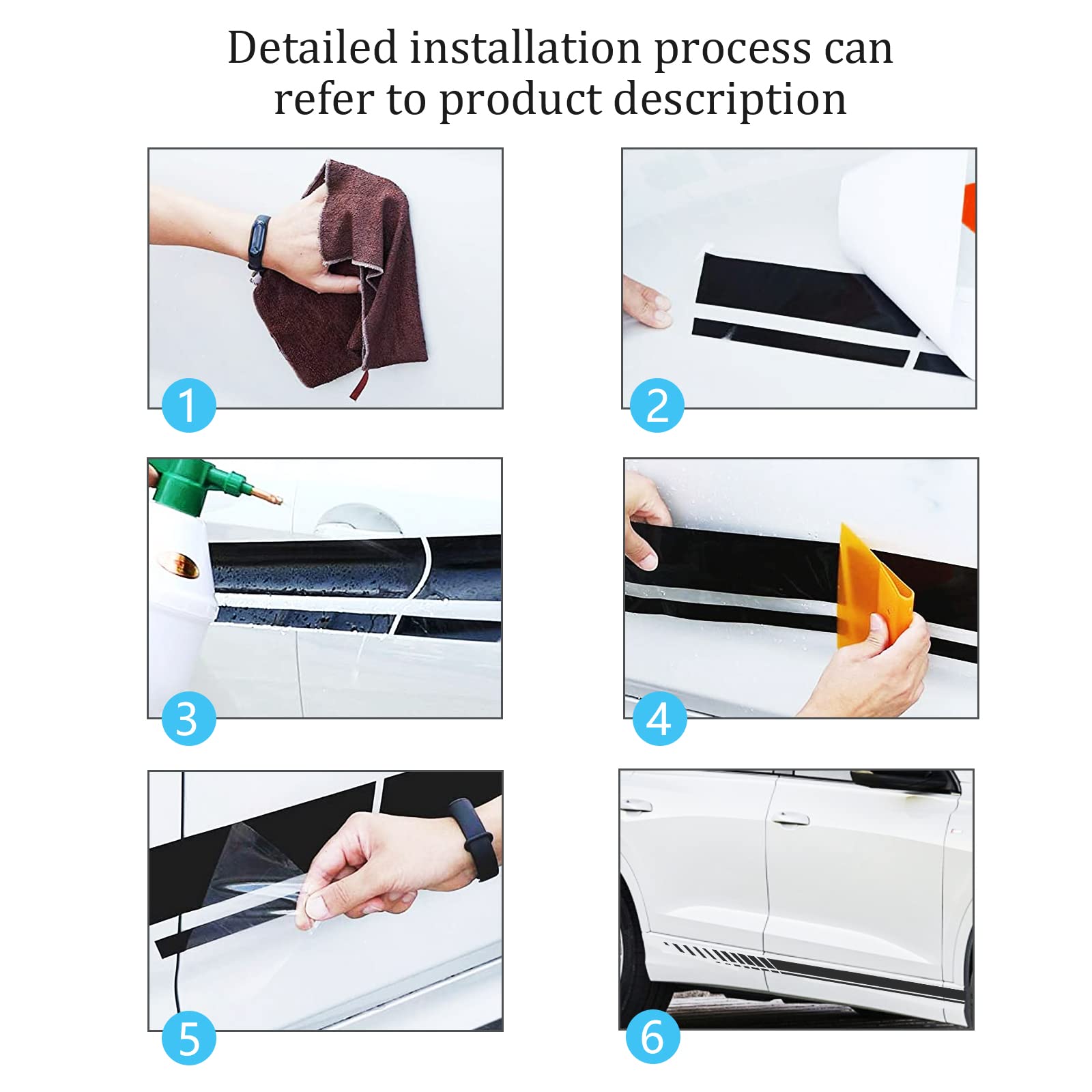 Detailed installation process can refer to product description

1

2

3

4

5

6