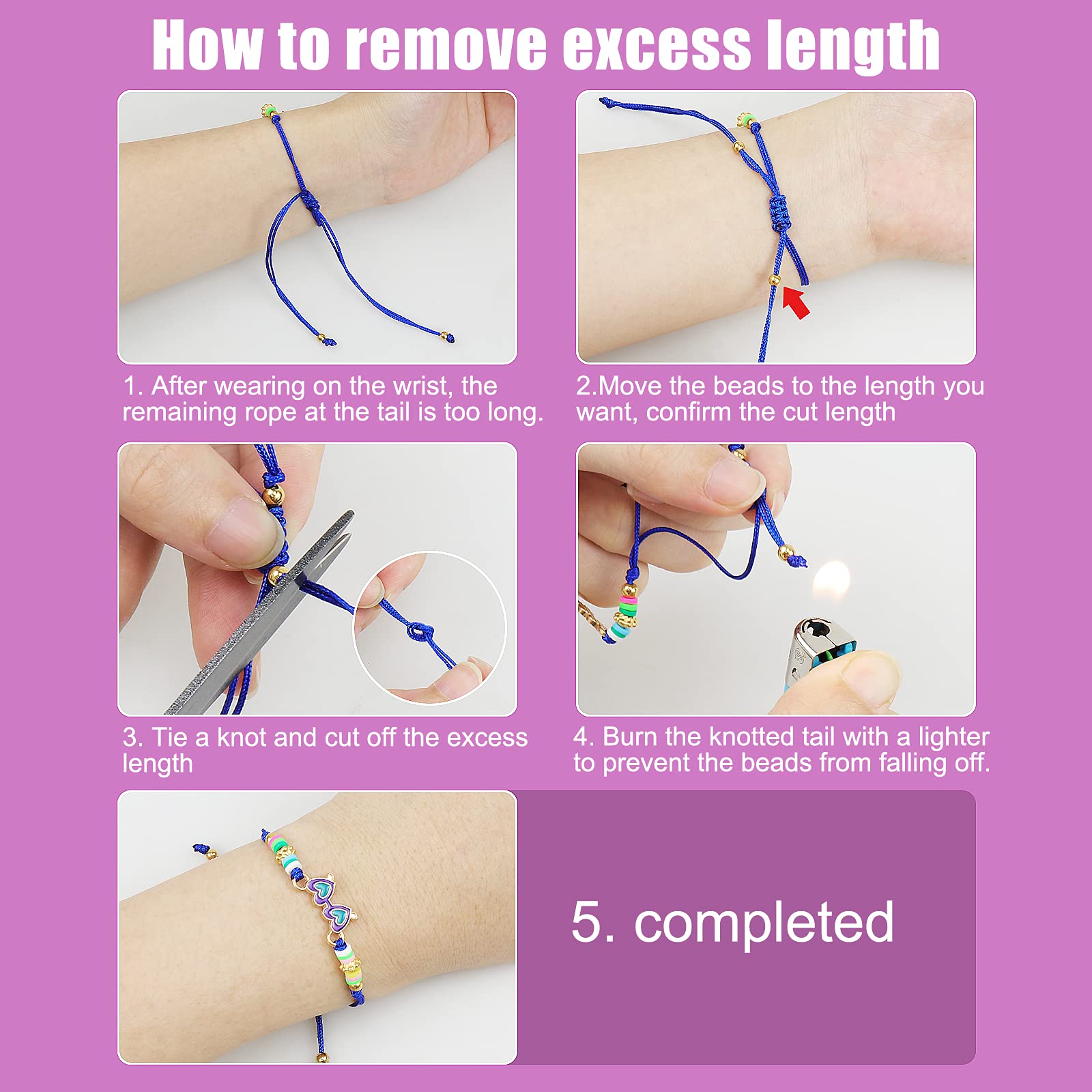 How to remove excess length

1. After wearing on the wrist, the remaining rope at the tail is too long.

2.Move the beads to the length you want, confirm the cut length

3. Tie a knot and cut off the excess length

4. Burn the knotted tail with a lighter to prevent the beads from falling off.

5. completed