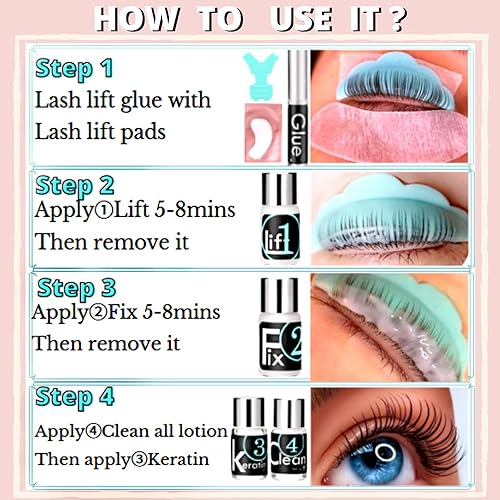 HOW TO USE IT ?

Step 1
Lash lift glue with
Lash lift pads

Glue

Step 2
Apply①Lift 5-8mins
Then remove it

lift 1

Step 3
Apply②Fix 5-8mins
Then remove it

Fix 2

Step 4
Apply④Clean all lotion
Then apply③Keratin

3 Keratin
4 Clean