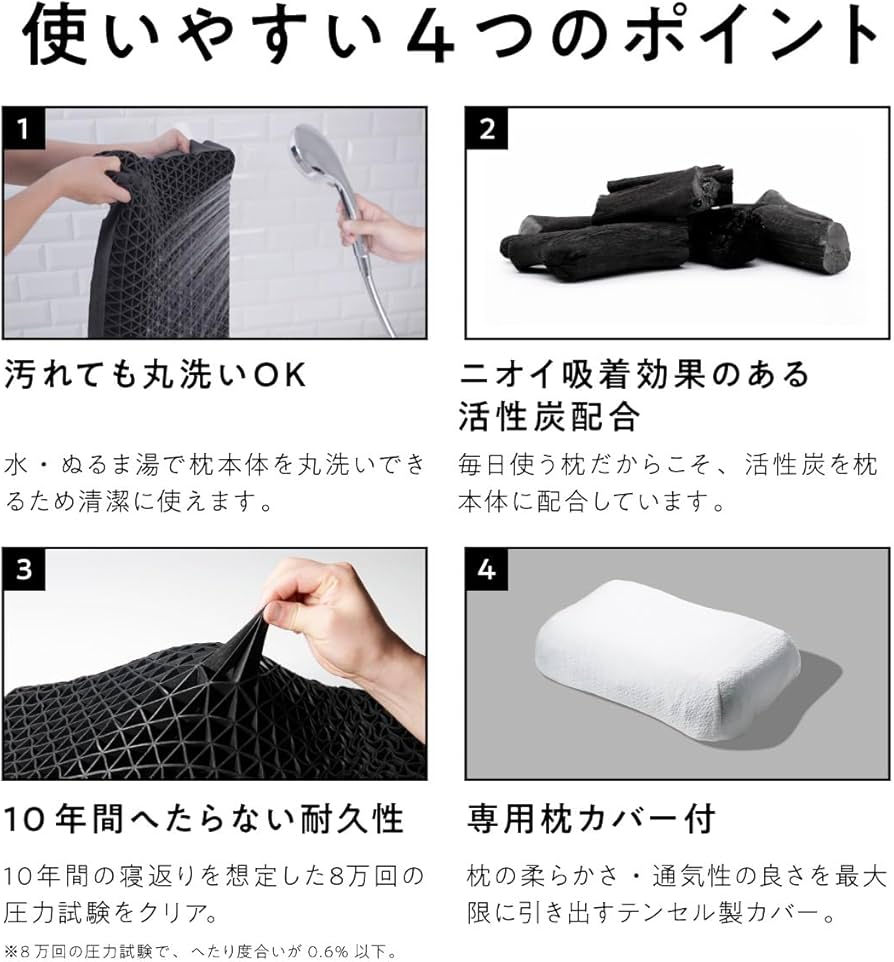 使いやすい4つのポイント

1

汚れても丸洗いOK

水・ぬるま湯で枕本体を丸洗いできるため清潔に使えます。

2

ニオイ吸着効果のある活性炭配合

毎日使う枕だからこそ、活性炭を枕本体に配合しています。

3

10年間へたらない耐久性

10年間の寝返りを想定した8万回の圧力試験をクリア。

※8万回の圧力試験で、へたり度合いが 0.6% 以下。

4

専用枕カバー付

枕の柔らかさ・通気性の良さを最大限に引き出すテンセル製カバー。