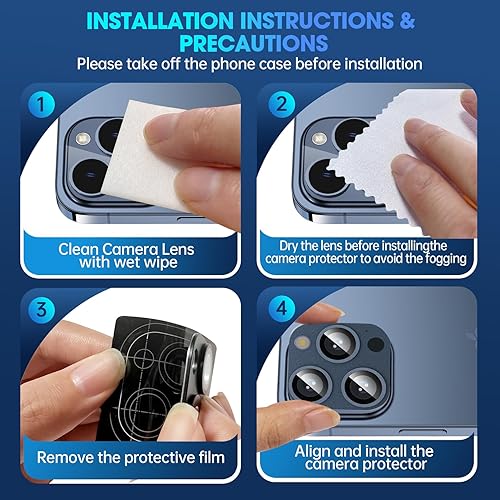 INSTALLATION INSTRUCTIONS & PRECAUTIONS
Please take off the phone case before installation

1

Clean Camera Lens with wet wipe

2

Dry the lens before installingthe camera protector to avoid the fogging

3

Remove the protective film

4

Align and install the camera protector