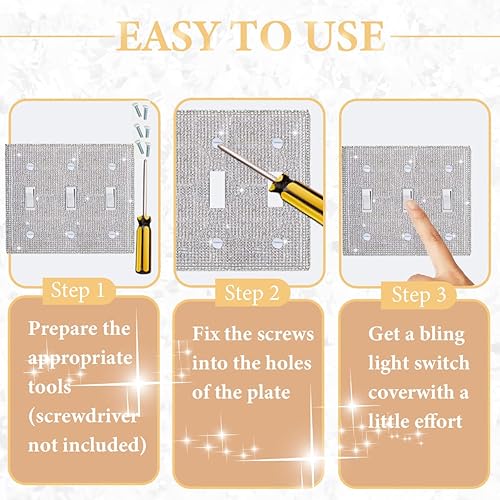 EASY TO USE

Step 1

Prepare the appropriate tools (screwdriver not included)

Step 2

Fix the screws into the holes of the plate

Step 3

Get a bling light switch coverwith a little effort