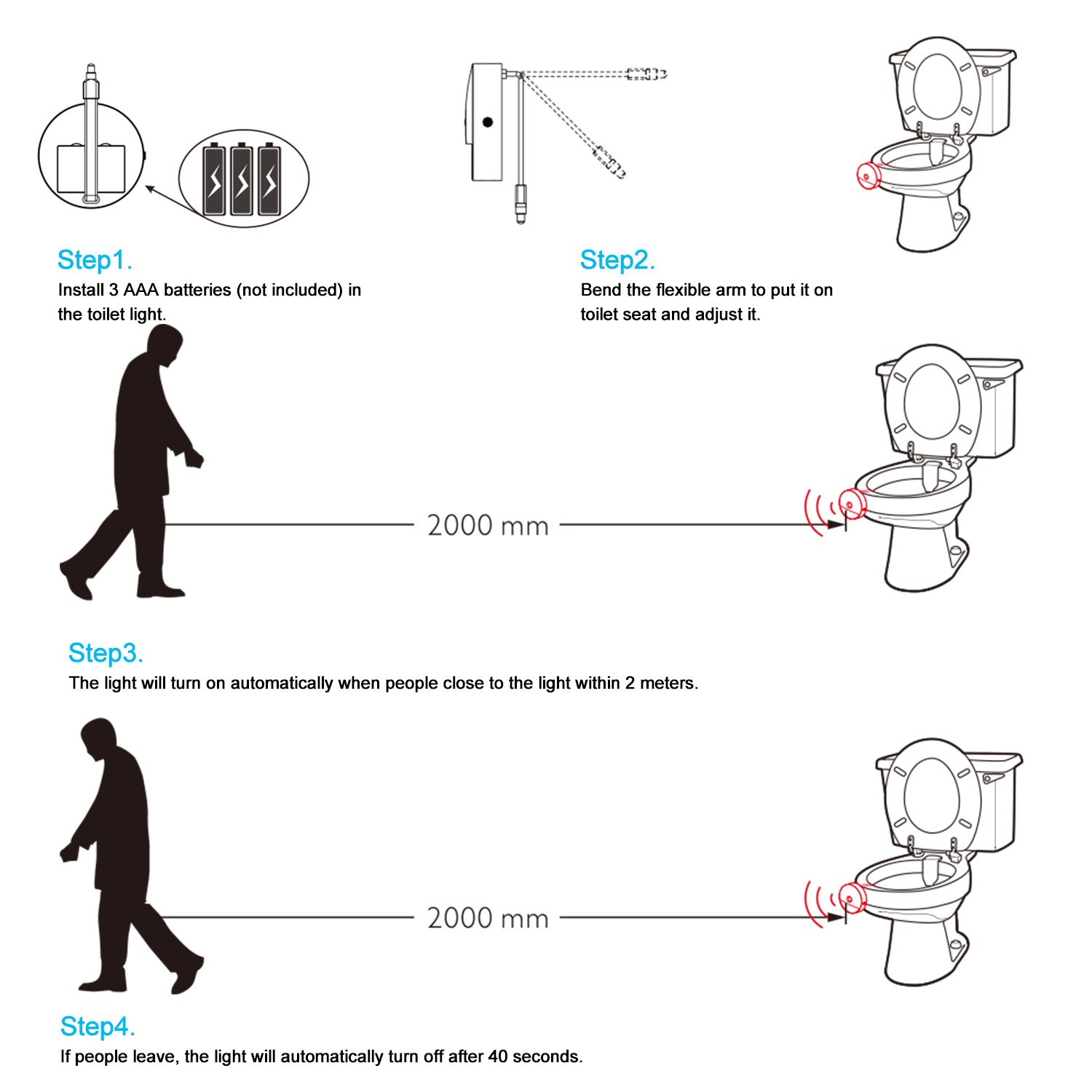 Step1.
Install 3 AAA batteries (not included) in the toilet light.

Step2.
Bend the flexible arm to put it on toilet seat and adjust it.

2000 mm

Step3.
The light will turn on automatically when people close to the light within 2 meters.

2000 mm

Step4.
If people leave, the light will automatically turn off after 40 seconds.