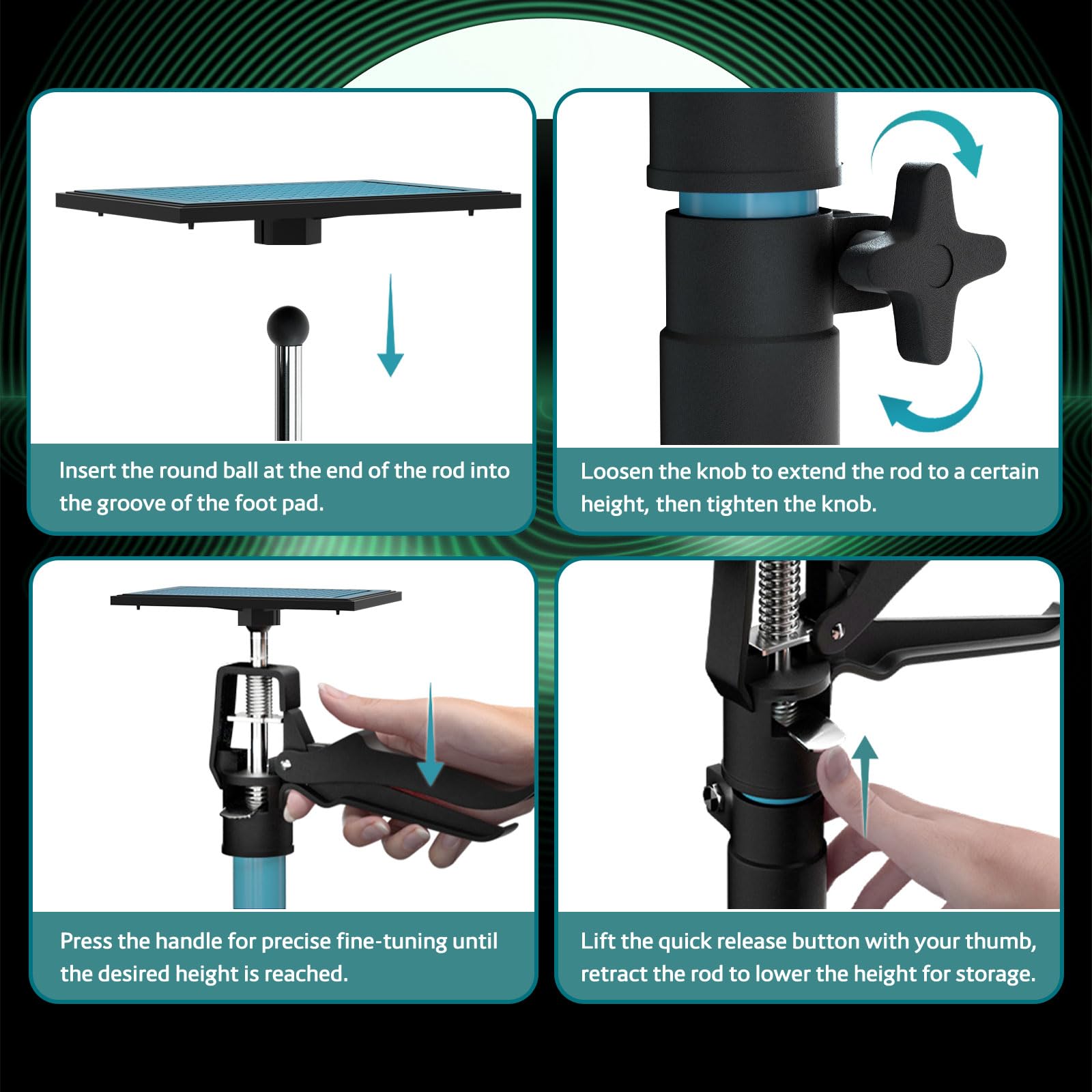 Insert the round ball at the end of the rod into the groove of the foot pad.

Loosen the knob to extend the rod to a certain height, then tighten the knob.

Press the handle for precise fine-tuning until the desired height is reached.

Lift the quick release button with your thumb, retract the rod to lower the height for storage.