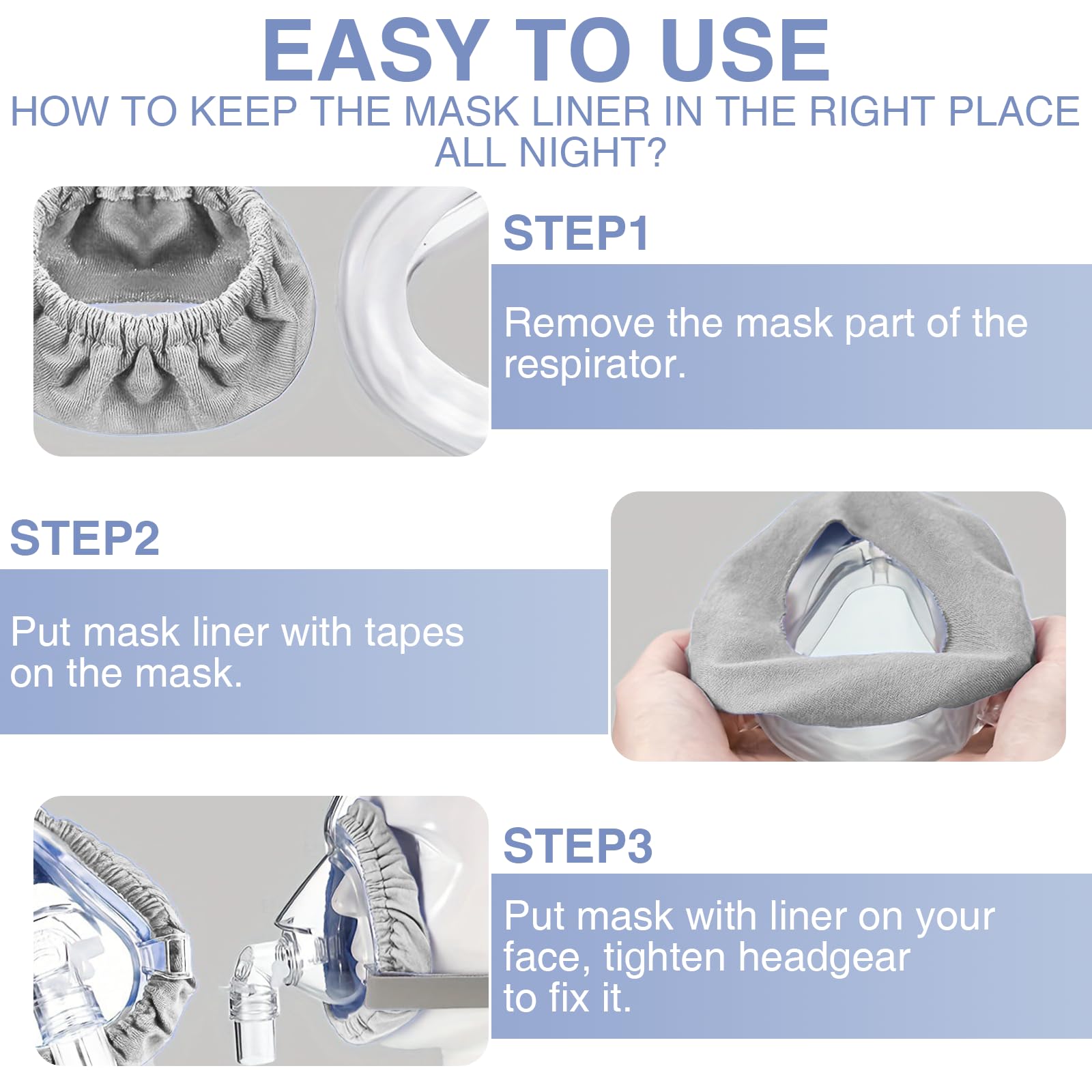 EASY TO USE
HOW TO KEEP THE MASK LINER IN THE RIGHT PLACE ALL NIGHT?

STEP1

Remove the mask part of the respirator.

STEP2

Put mask liner with tapes on the mask.

STEP3

Put mask with liner on your face, tighten headgear to fix it.