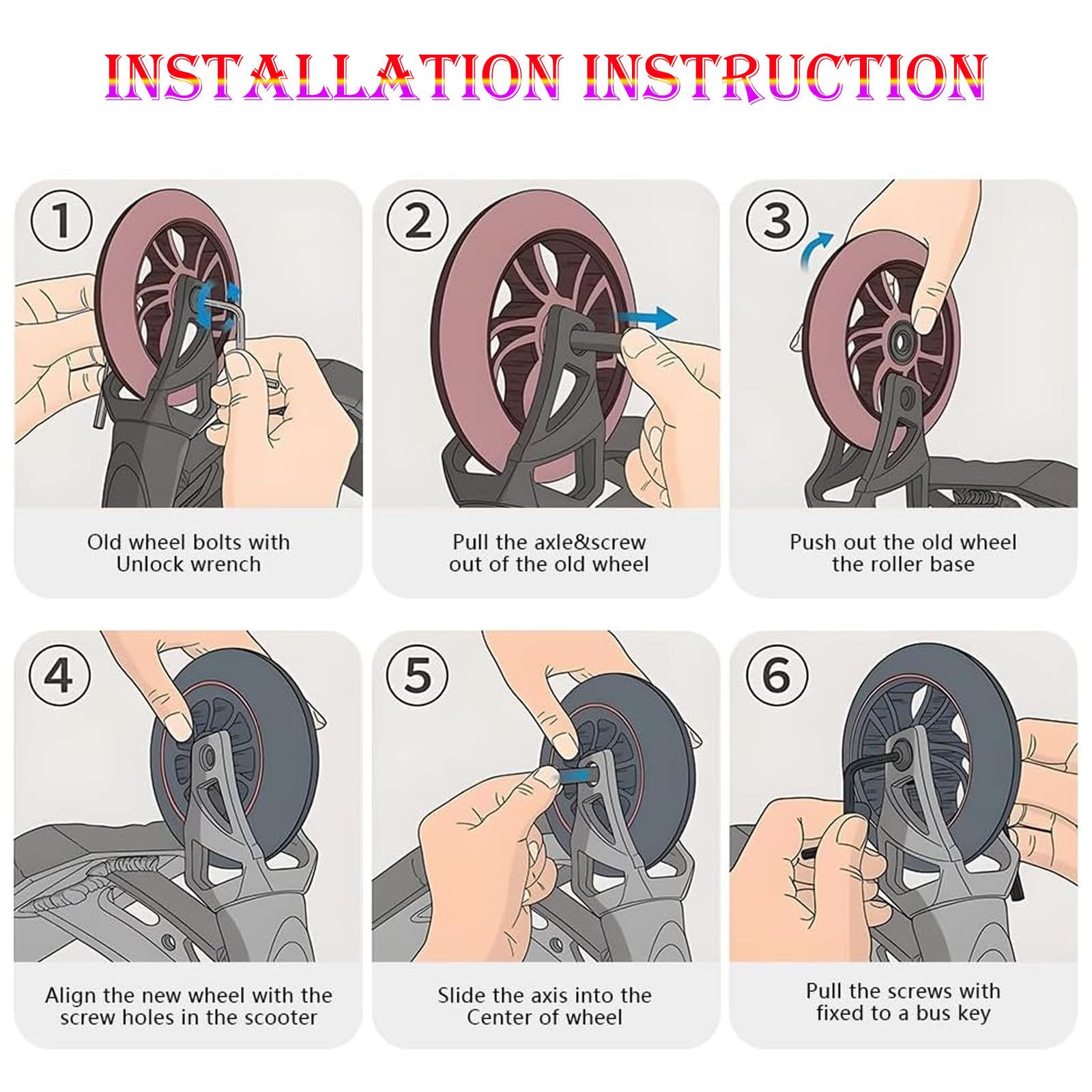 INSTALLATION INSTRUCTION

1

Old wheel bolts with Unlock wrench

2

Pull the axle&screw out of the old wheel

3

Push out the old wheel the roller base

4

Align the new wheel with the screw holes in the scooter

5

Slide the axis into the Center of wheel

6

Pull the screws with fixed to a bus key