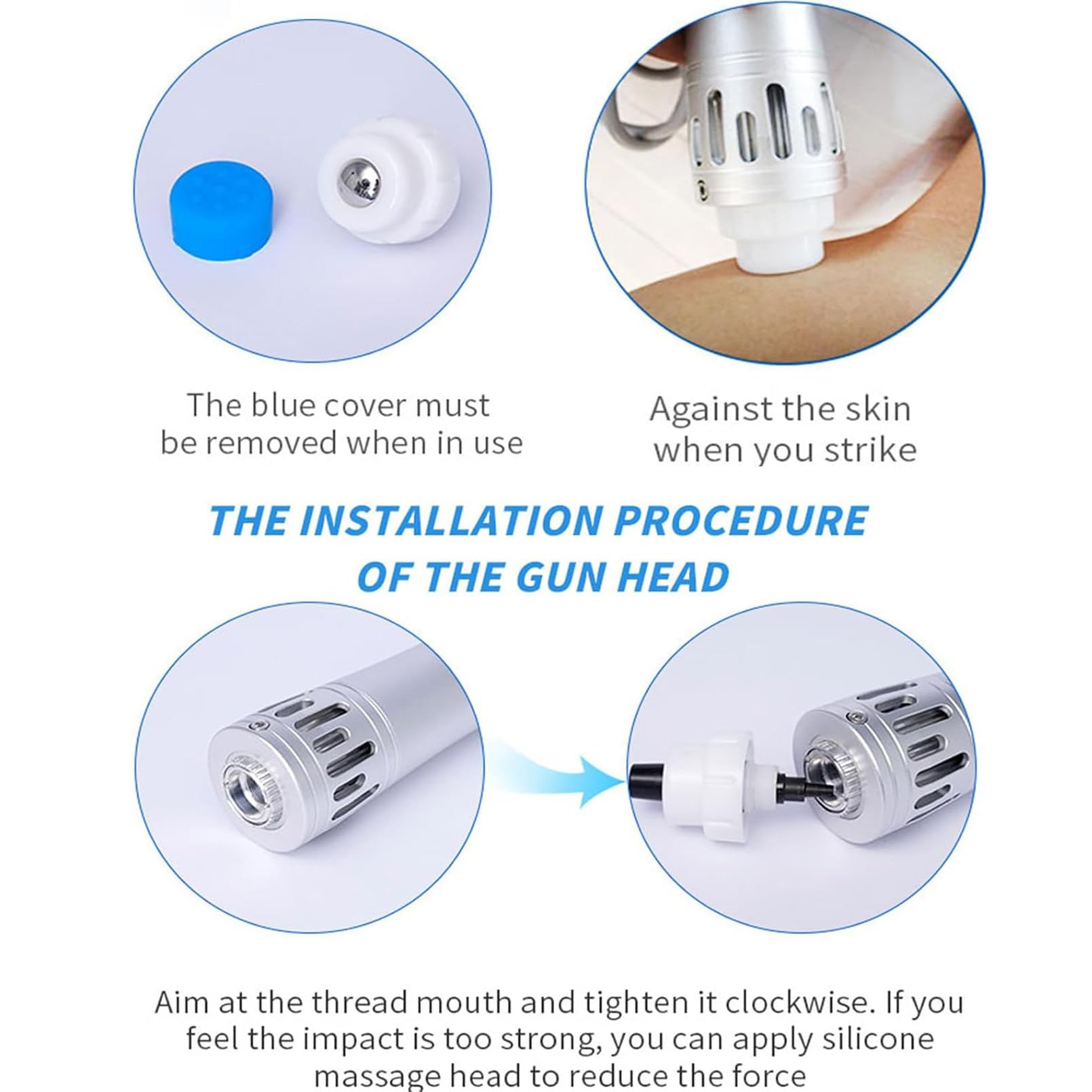 The blue cover must be removed when in use

Against the skin when you strike

THE INSTALLATION PROCEDURE OF THE GUN HEAD

Aim at the thread mouth and tighten it clockwise. If you feel the impact is too strong, you can apply silicone massage head to reduce the force