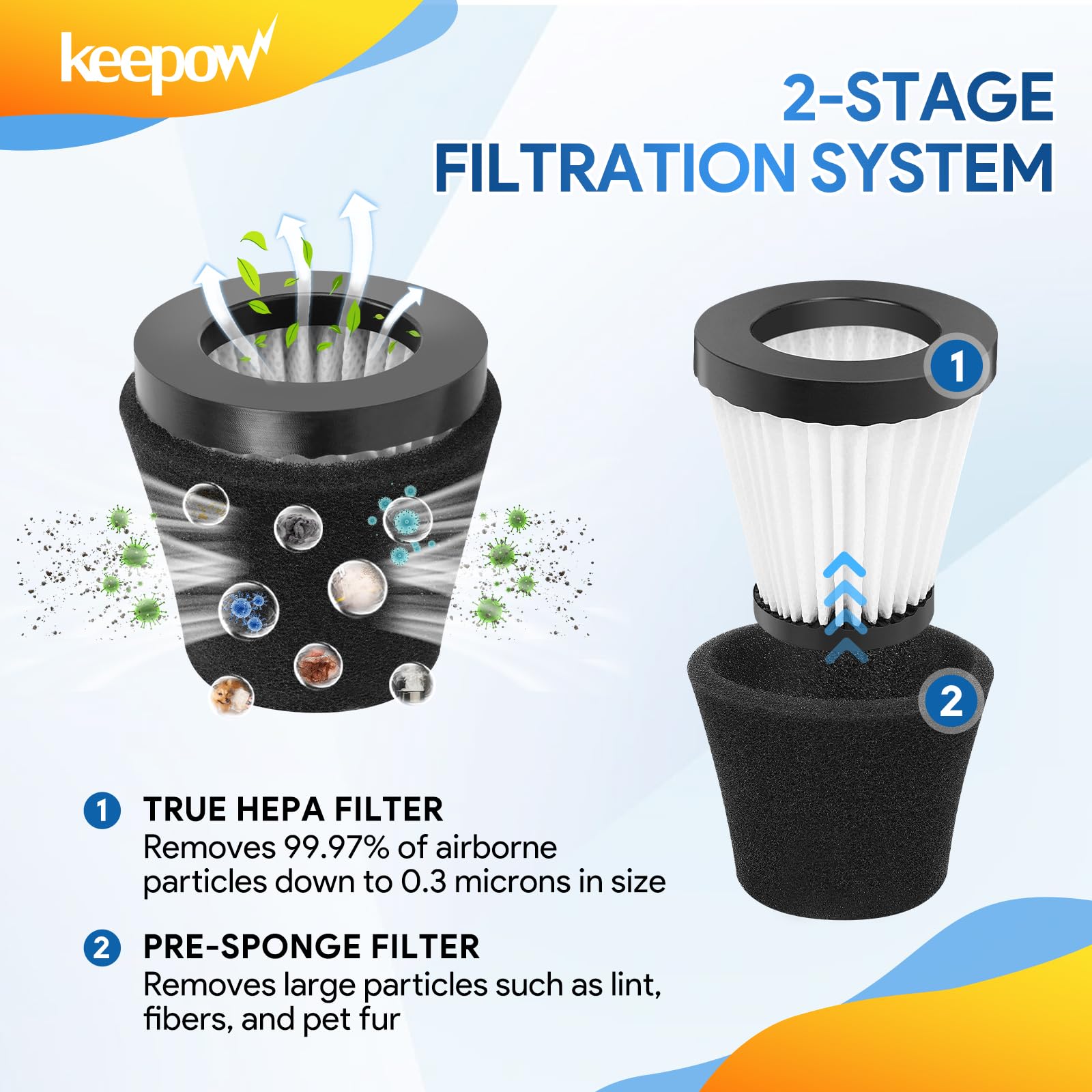 keepow

2-STAGE FILTRATION SYSTEM

1

2

1 TRUE HEPA FILTER
Removes 99.97% of airborne particles down to 0.3 microns in size

2 PRE-SPONGE FILTER
Removes large particles such as lint, fibers, and pet fur