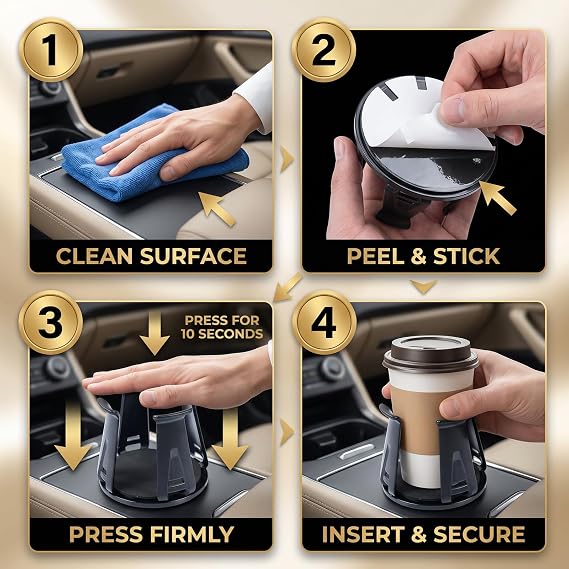 1

CLEAN SURFACE

2

PEEL & STICK

3

PRESS FOR 10 SECONDS

PRESS FIRMLY

4

INSERT & SECURE