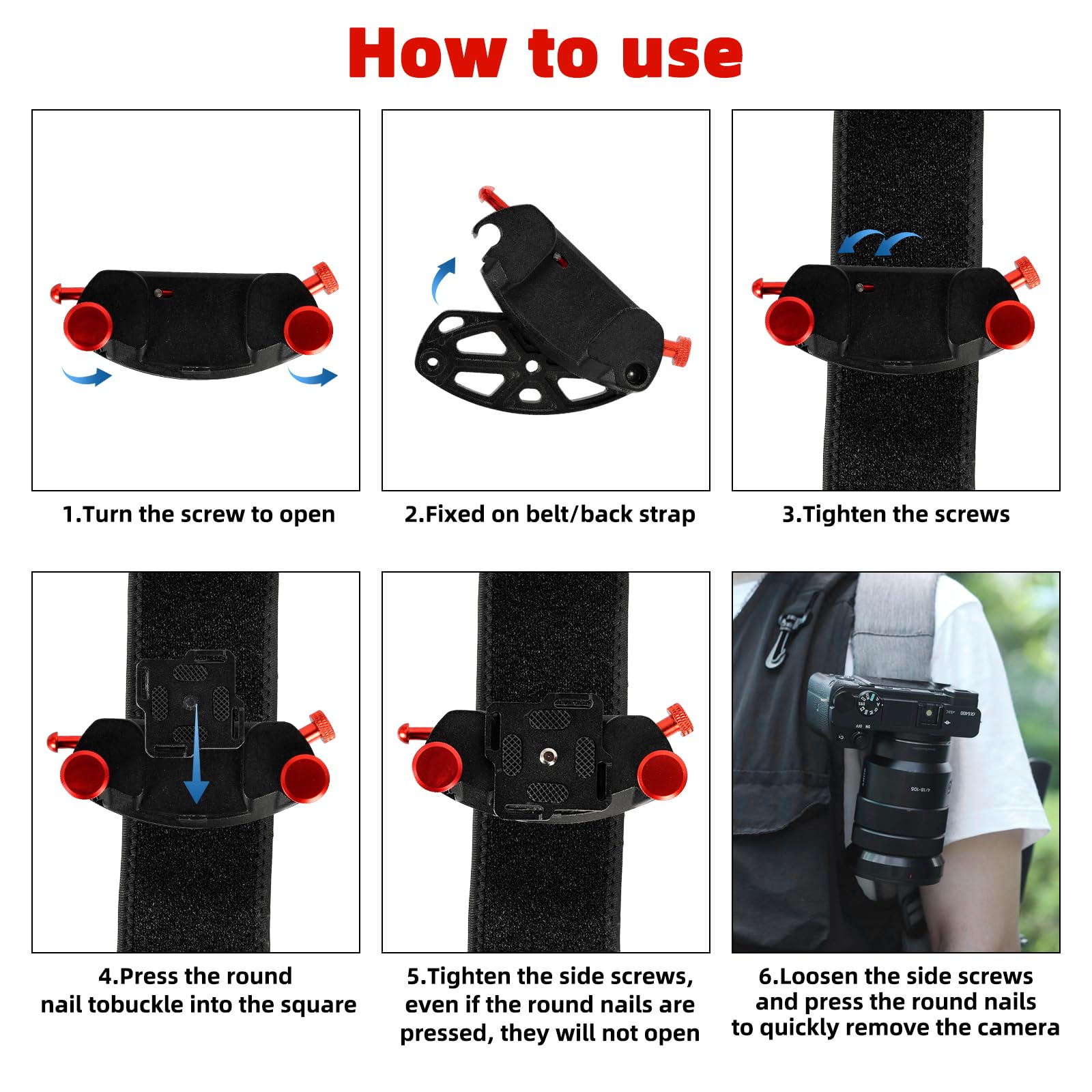 How to use

1.Turn the screw to open

2.Fixed on belt/back strap

3.Tighten the screws

4.Press the round nail tobuckle into the square

5.Tighten the side screws, even if the round nails are pressed, they will not open

6.Loosen the side screws and press the round nails to quickly remove the camera