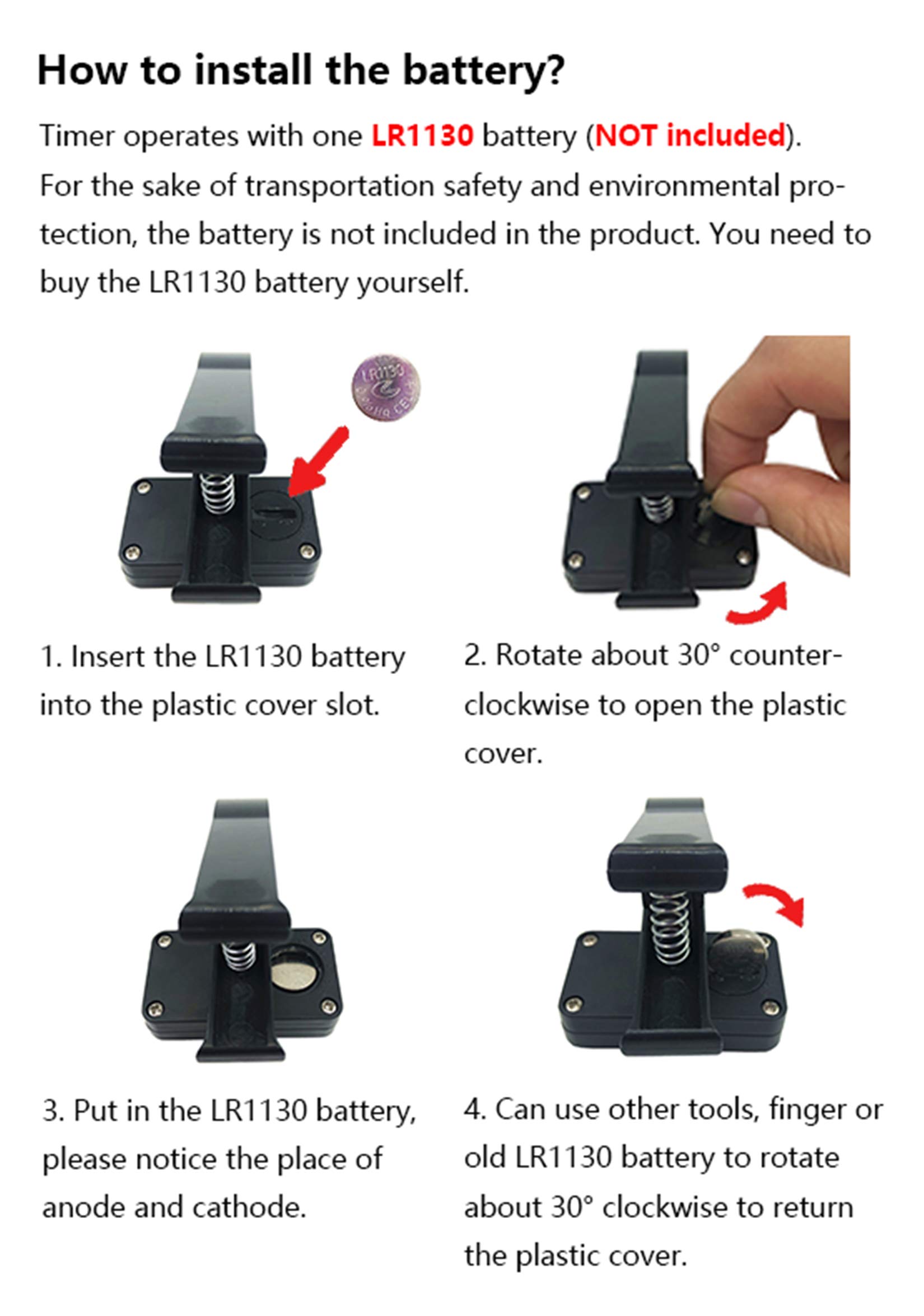 How to install the battery?

Timer operates with one LR1130 battery (NOT included).
For the sake of transportation safety and environmental protection, the battery is not included in the product. You need to buy the LR1130 battery yourself.

LR1130

1. Insert the LR1130 battery into the plastic cover slot.

2. Rotate about 30° counter-clockwise to open the plastic cover.

3. Put in the LR1130 battery, please notice the place of anode and cathode.

4. Can use other tools, finger or old LR1130 battery to rotate about 30° clockwise to return the plastic cover.