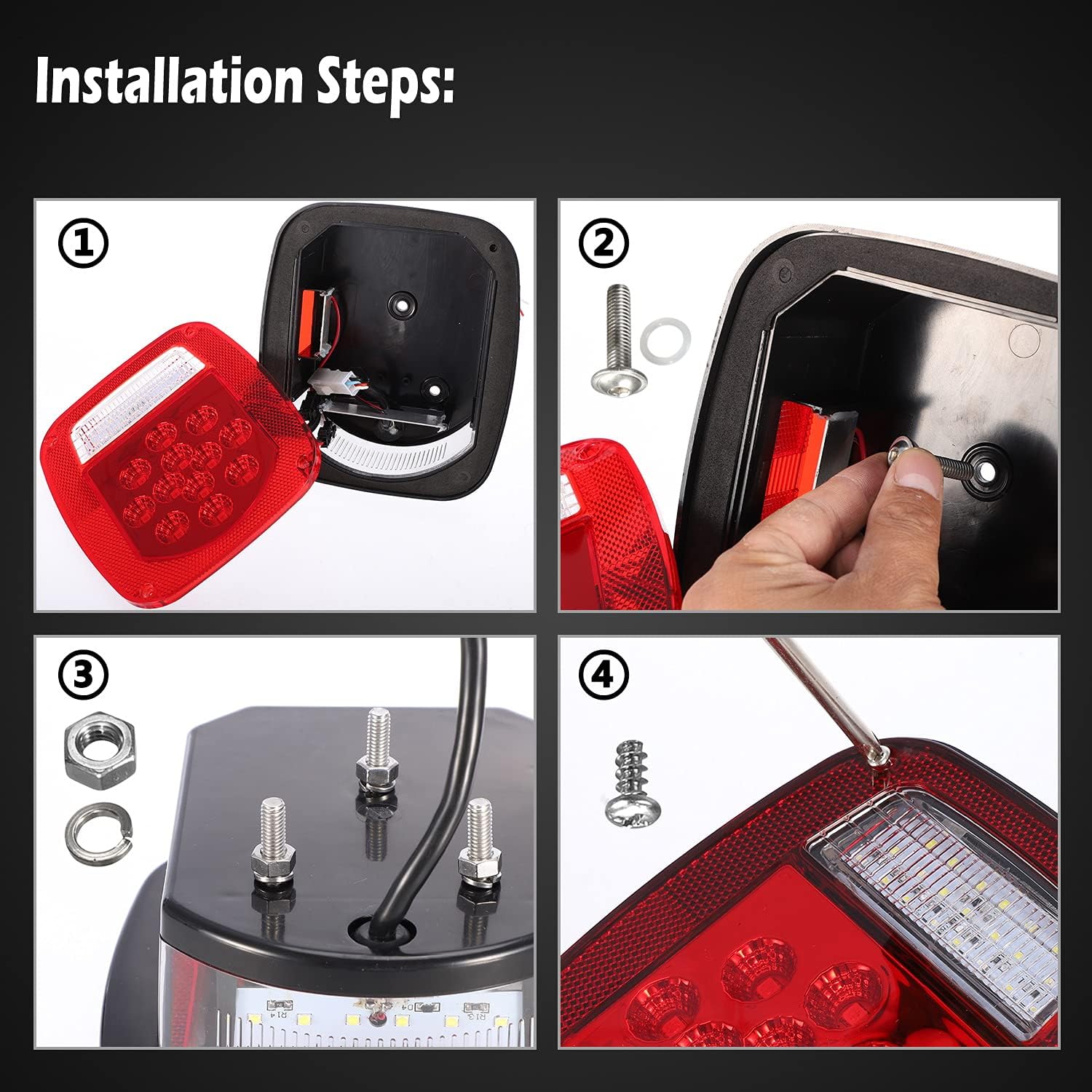 Installation Steps:

①

②

③

R14 D4 R13

④