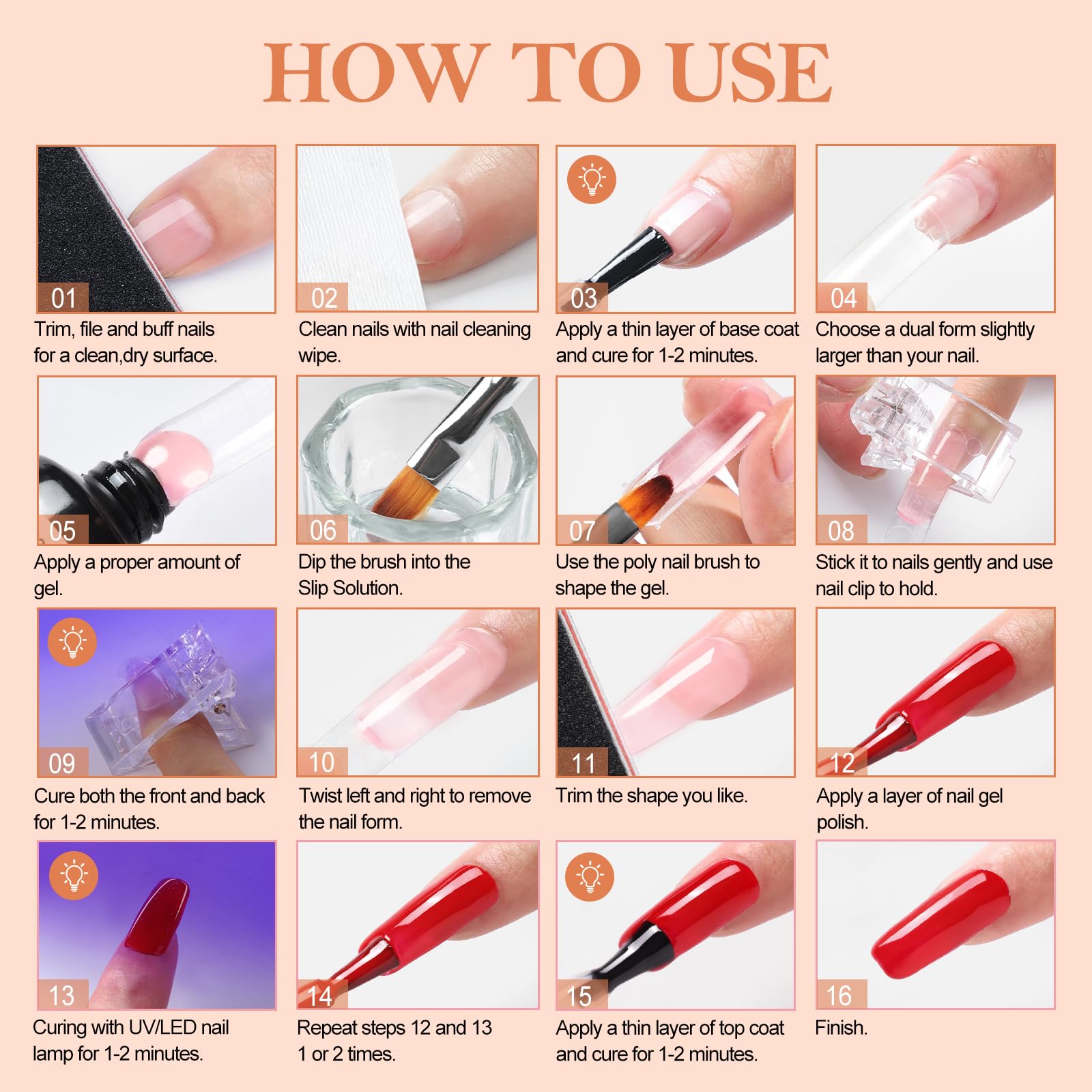 HOW TO USE

01
Trim, file and buff nails for a clean,dry surface.

02
Clean nails with nail cleaning wipe.

03
Apply a thin layer of base coat and cure for 1-2 minutes.

04
Choose a dual form slightly larger than your nail.

05
Apply a proper amount of gel.

06
Dip the brush into the Slip Solution.

07
Use the poly nail brush to shape the gel.

08
Stick it to nails gently and use nail clip to hold.

09
Cure both the front and back for 1-2 minutes.

10
Twist left and right to remove the nail form.

11
Trim the shape you like.

12
Apply a layer of nail gel polish.

13
Curing with UV/LED nail lamp for 1-2 minutes.

14
Repeat steps 12 and 13 1 or 2 times.

15
Apply a thin layer of top coat and cure for 1-2 minutes.

16
Finish.