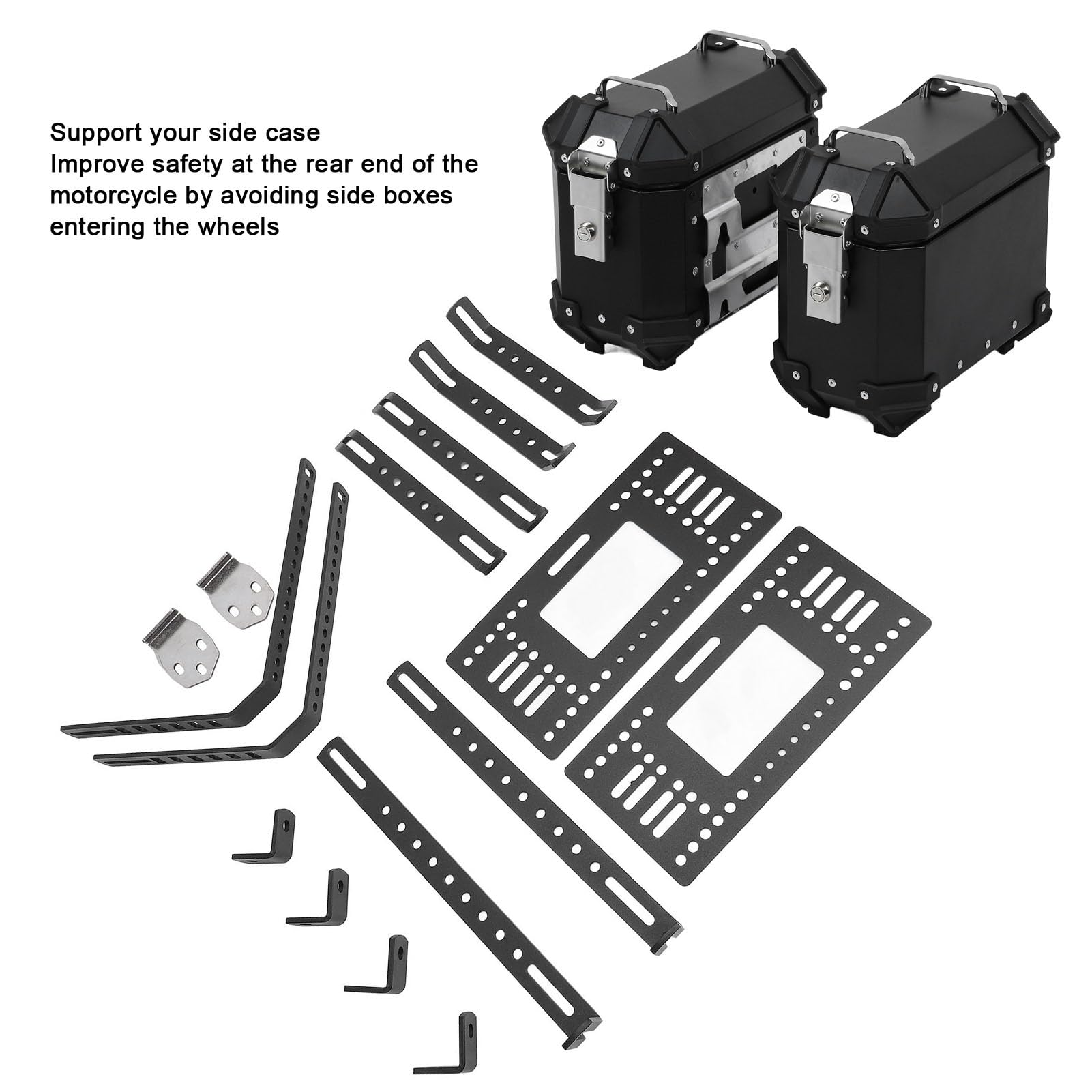 Support your side case
Improve safety at the rear end of the motorcycle by avoiding side boxes entering the wheels