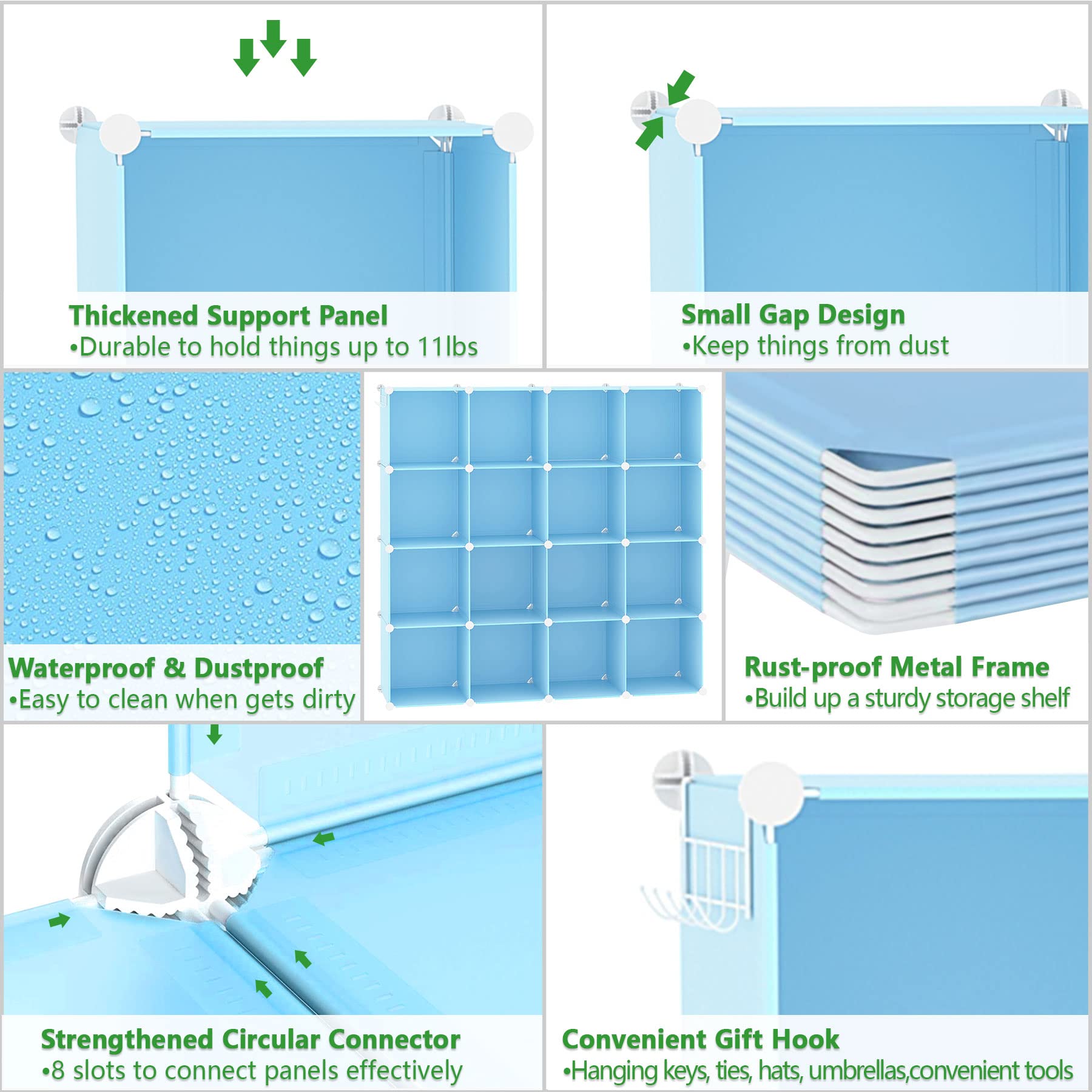 Thickened Support Panel
•Durable to hold things up to 11lbs

Small Gap Design
•Keep things from dust

Waterproof & Dustproof
•Easy to clean when gets dirty

Rust-proof Metal Frame
•Build up a sturdy storage shelf

Strengthened Circular Connector
•8 slots to connect panels effectively

Convenient Gift Hook
•Hanging keys, ties, hats, umbrellas,convenient tools