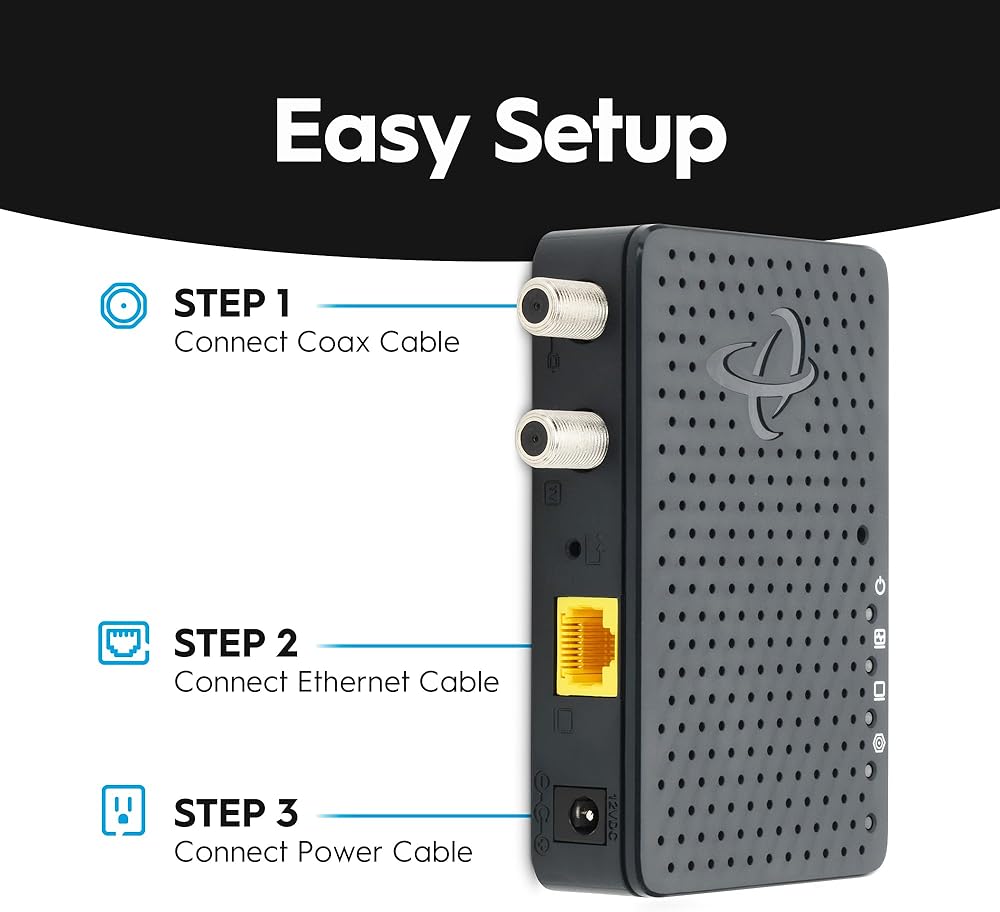 Easy Setup

STEP 1
Connect Coax Cable

STEP 2
Connect Ethernet Cable

STEP 3
Connect Power Cable

12VDC