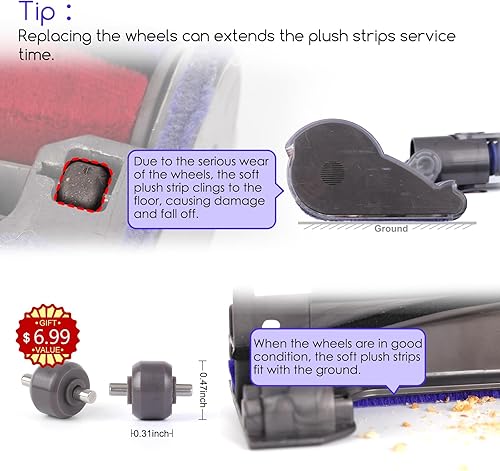 Tip :

Replacing the wheels can extends the plush strips service time.

Due to the serious wear of the wheels, the soft plush strip clings to the floor, causing damage and fall off.

Ground

•GIFT•
$6.99
•VALUE•

0.47inch

0.31inch

When the wheels are in good condition, the soft plush strips fit with the ground.