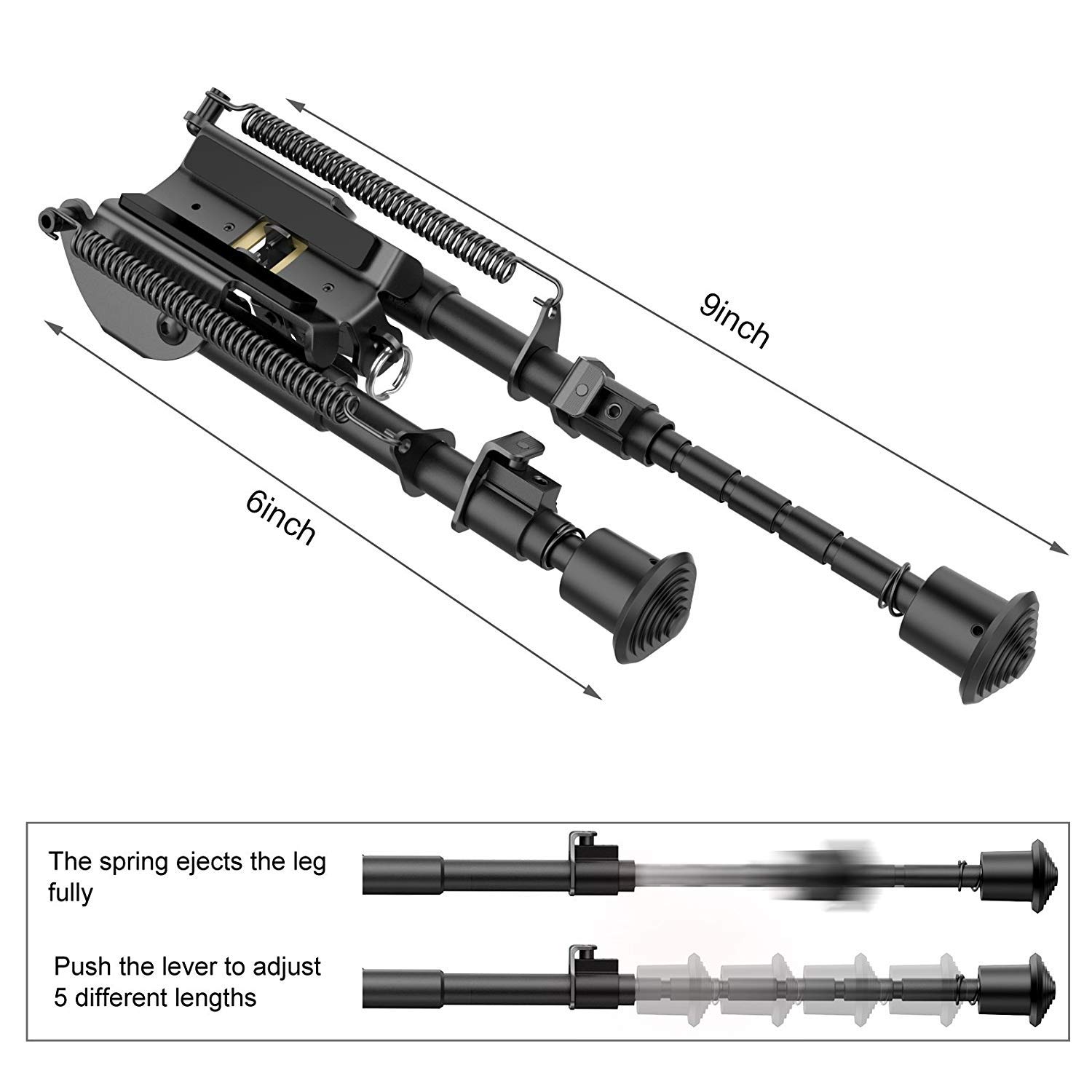 9inch

6inch

The spring ejects the leg fully

Push the lever to adjust 5 different lengths